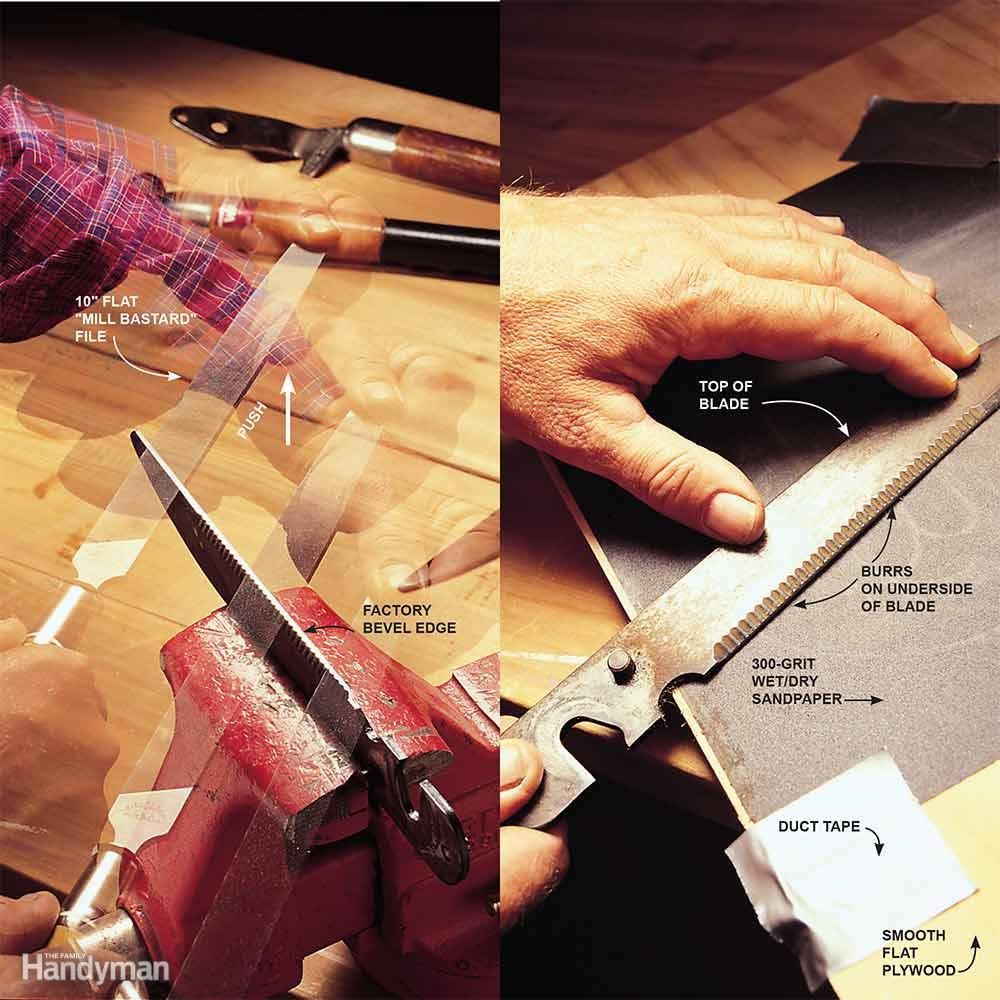 10" FLAT "MILL BASTARD" FILE

PUSH

FACTORY BEVEL EDGE

TOP OF BLADE

BURRS ON UNDERSIDE OF BLADE

300-GRIT WET/DRY SANDPAPER

DUCT TAPE

SMOOTH FLAT PLYWOOD

THE FAMILY Handyman