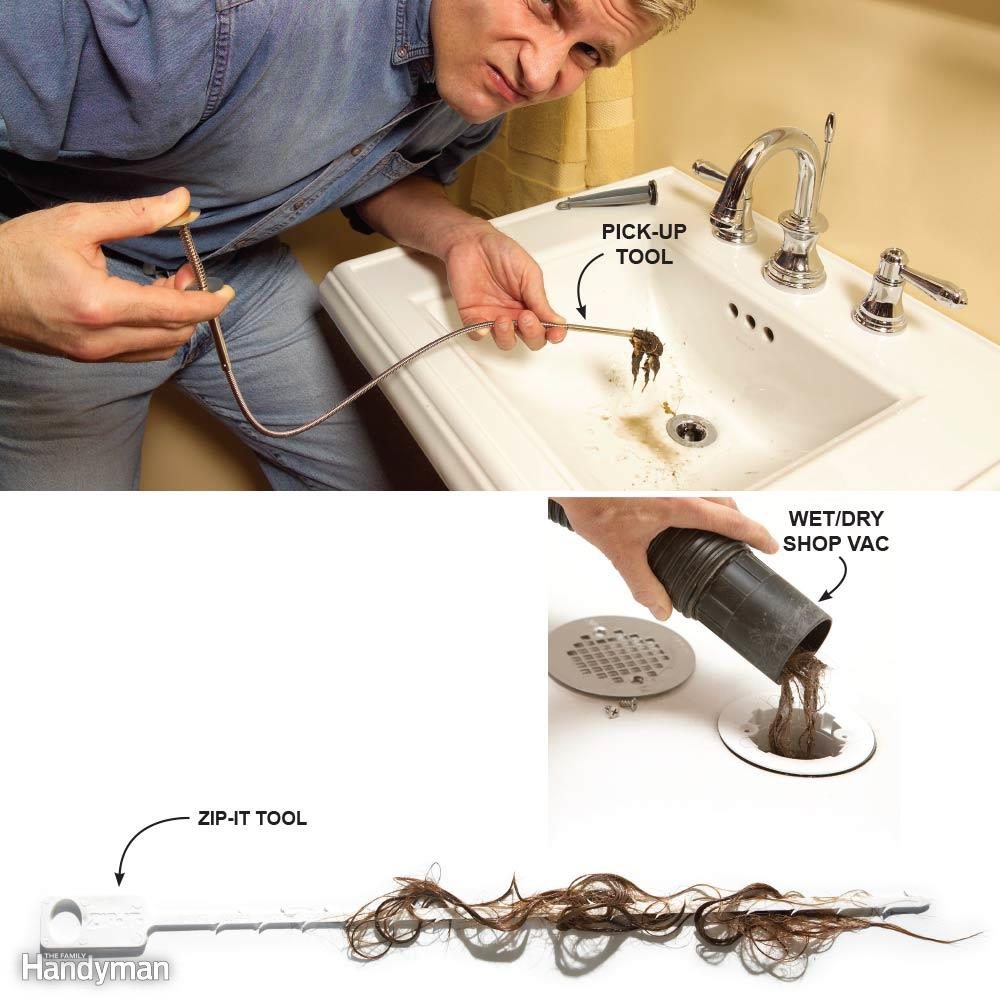 PICK-UP TOOL

WET/DRY SHOP VAC

ZIP-IT TOOL

THE FAMILY Handyman