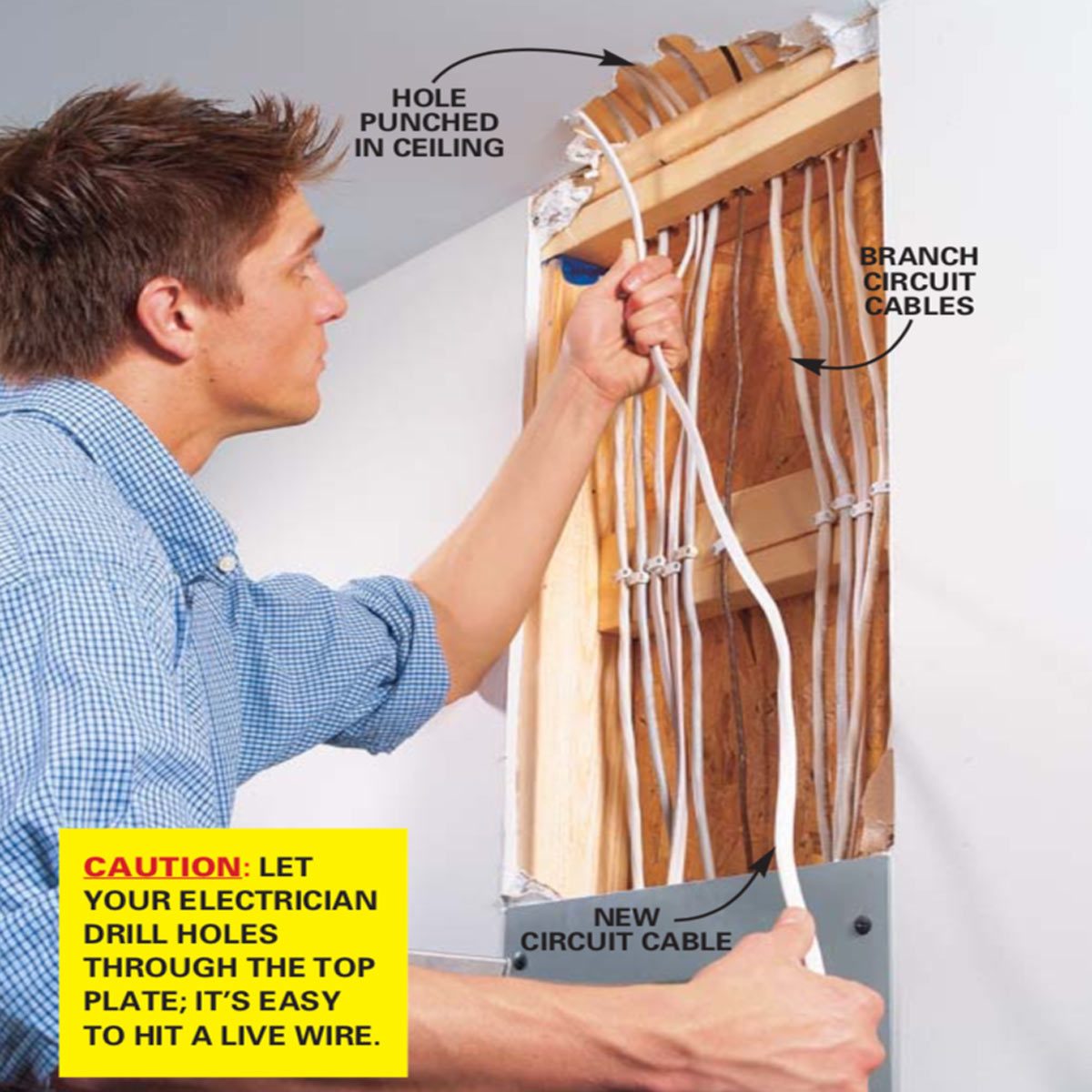 HOLE PUNCHED IN CEILING

BRANCH CIRCUIT CABLES

NEW CIRCUIT CABLE

CAUTION: LET YOUR ELECTRICIAN DRILL HOLES THROUGH THE TOP PLATE; IT'S EASY TO HIT A LIVE WIRE.