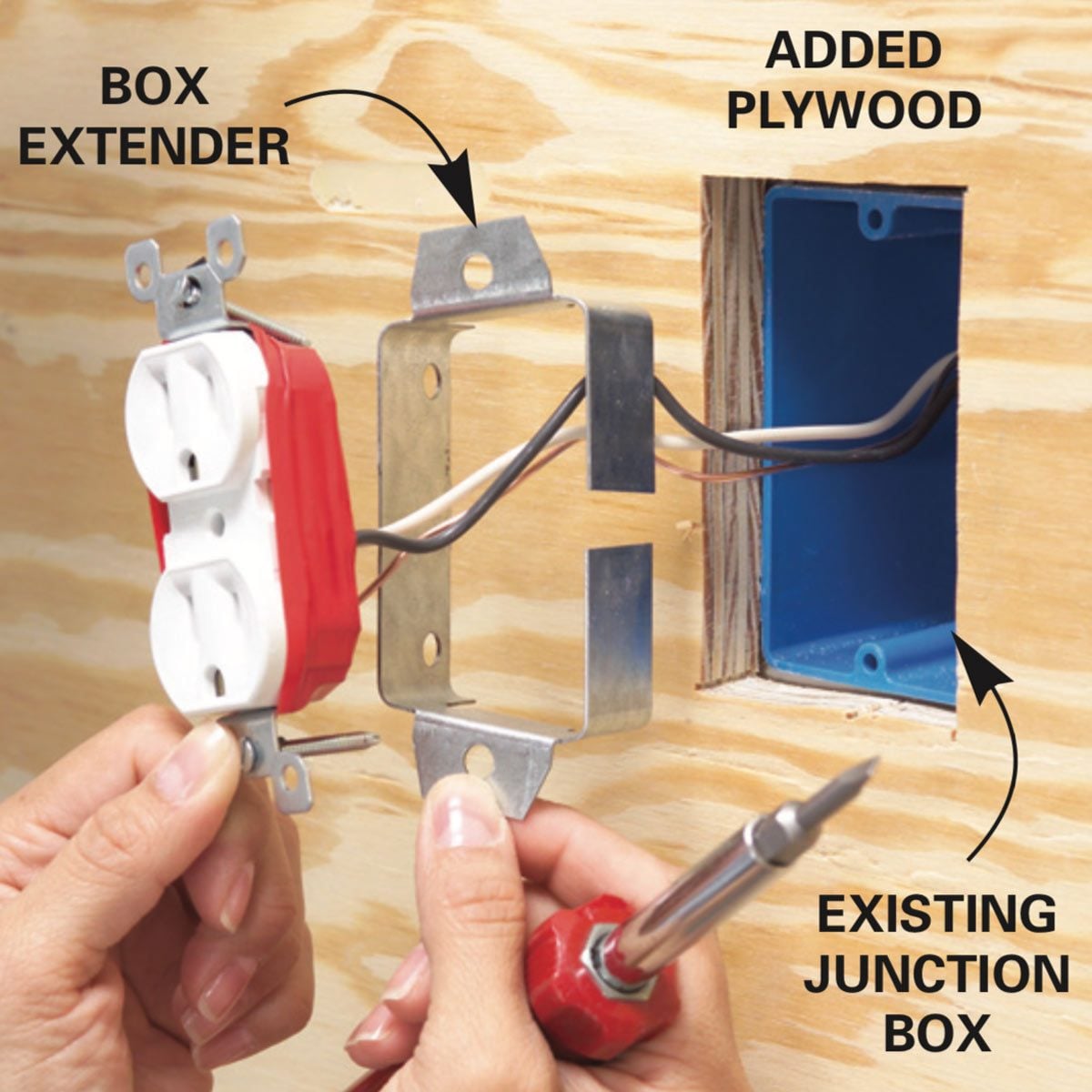 BOX EXTENDER

ADDED PLYWOOD

EXISTING JUNCTION BOX