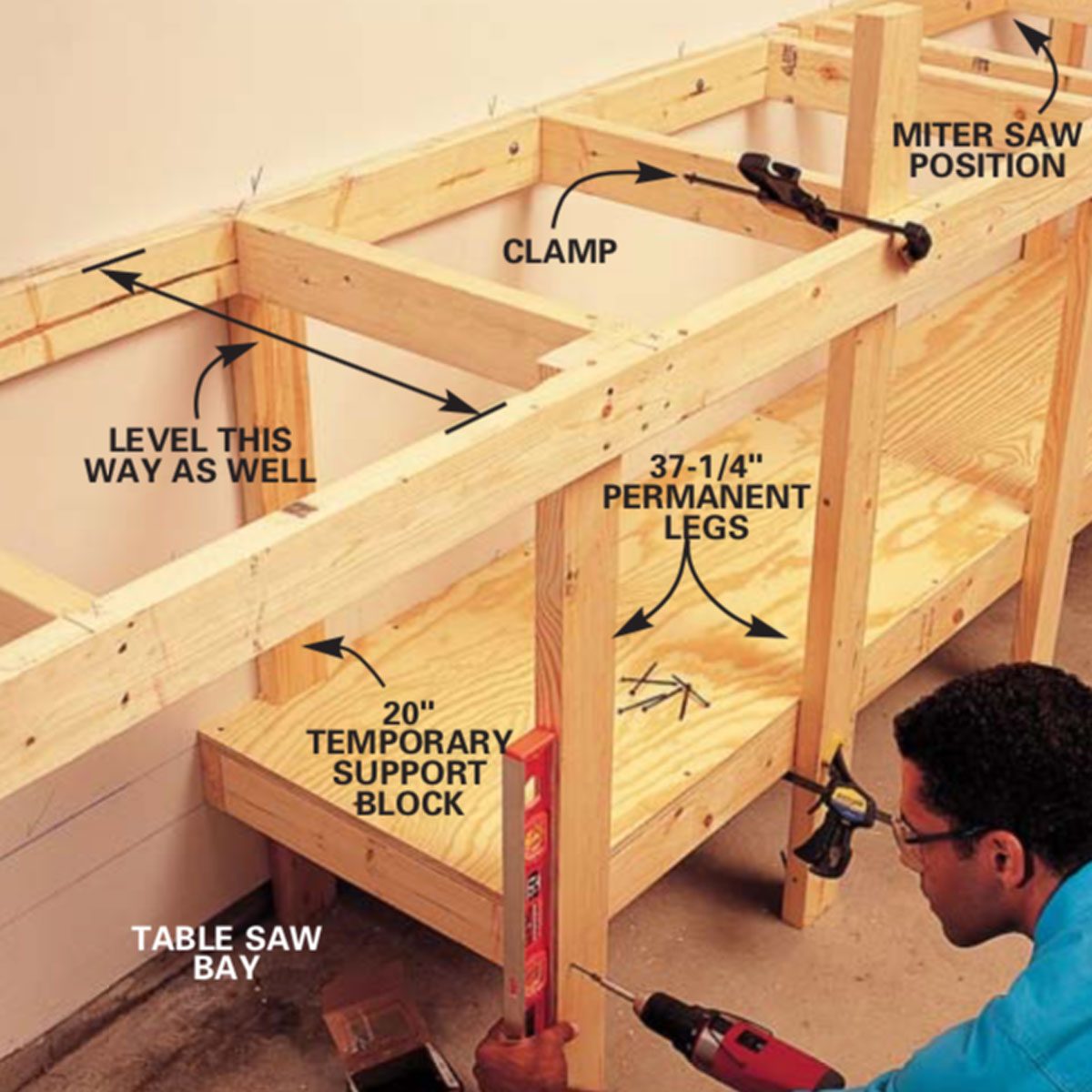 MITER SAW POSITION

CLAMP

LEVEL THIS WAY AS WELL

37-1/4" PERMANENT LEGS

20" TEMPORARY SUPPORT BLOCK

TABLE SAW BAY