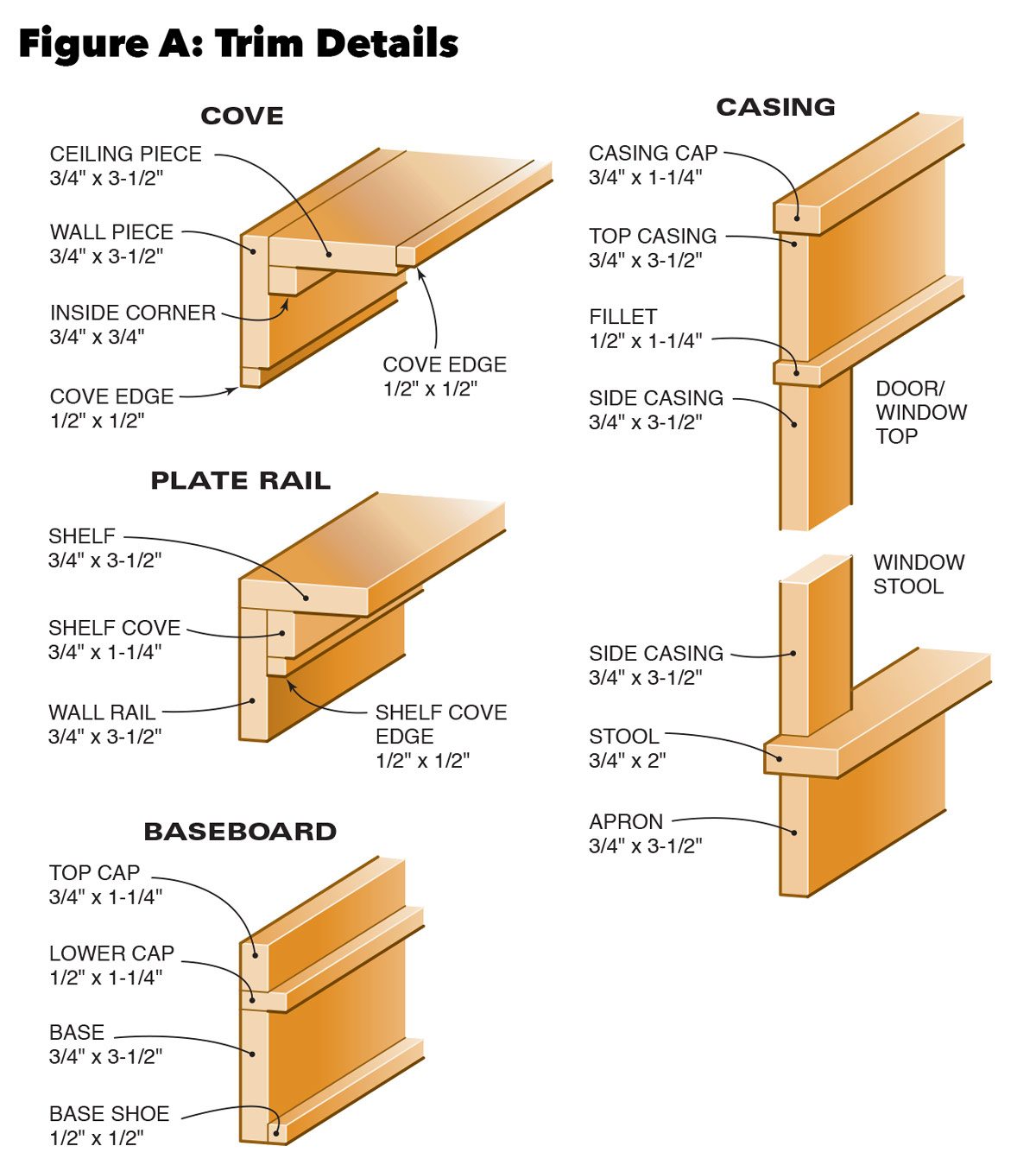 Figure A: Trim Details

COVE

CEILING PIECE
3/4" x 3-1/2"

WALL PIECE
3/4" x 3-1/2"

INSIDE CORNER
3/4" x 3/4"

COVE EDGE
1/2" x 1/2"

COVE EDGE
1/2" x 1/2"

PLATE RAIL

SHELF
3/4" x 3-1/2"

SHELF COVE
3/4" x 1-1/4"

WALL RAIL
3/4" x 3-1/2"

SHELF COVE EDGE
1/2" x 1/2"

BASEBOARD

TOP CAP
3/4" x 1-1/4"

LOWER CAP
1/2" x 1-1/4"

BASE
3/4" x 3-1/2"

BASE SHOE
1/2" x 1/2"

CASING

CASING CAP
3/4" x 1-1/4"

TOP CASING
3/4" x 3-1/2"

FILLET
1/2" x 1-1/4"

SIDE CASING
3/4" x 3-1/2"

DOOR/
WINDOW
TOP

WINDOW
STOOL

SIDE CASING
3/4" x 3-1/2"

STOOL
3/4" x 2"

APRON
3/4" x 3-1/2"