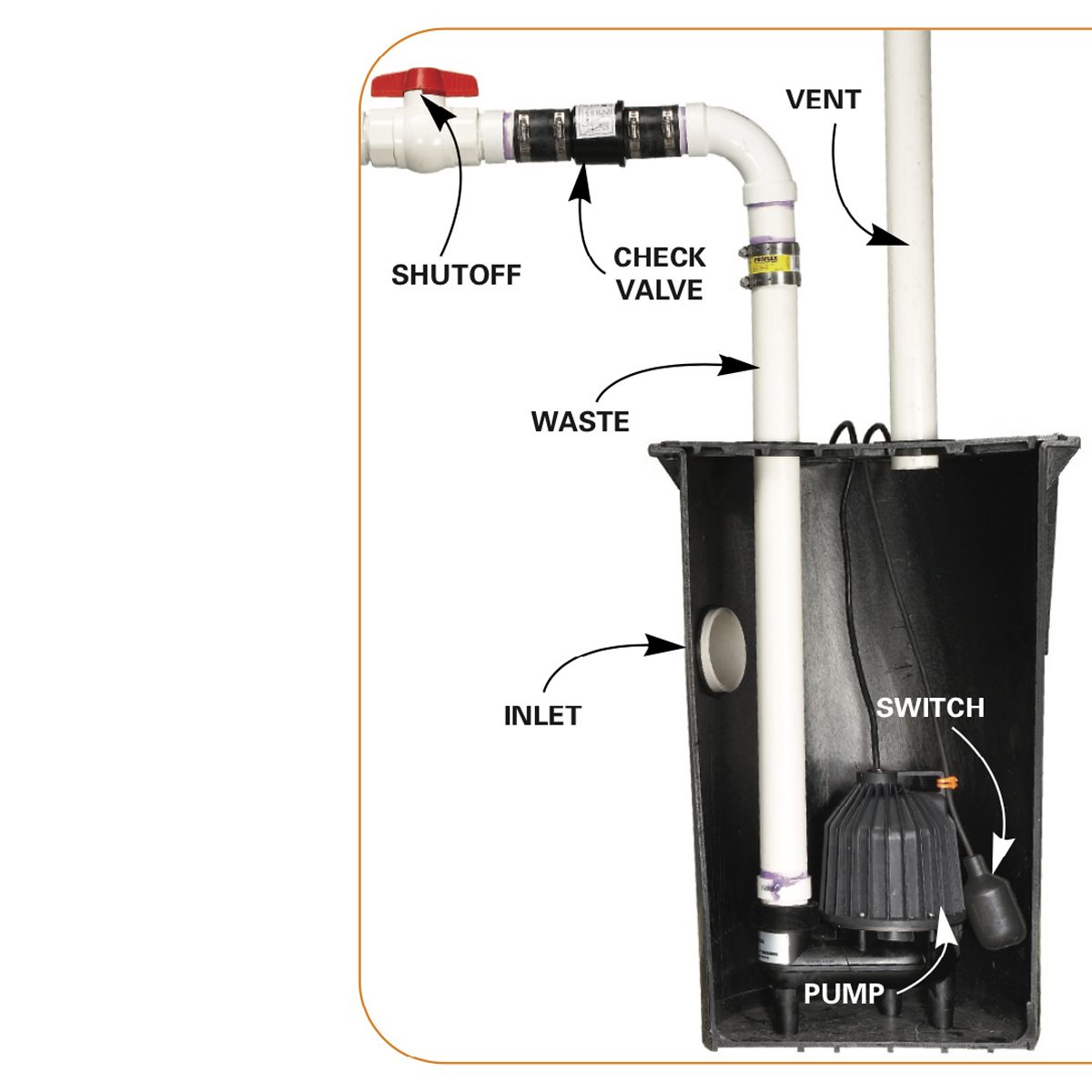 VENT

SHUTOFF

CHECK VALVE

WASTE

INLET

SWITCH

PUMP