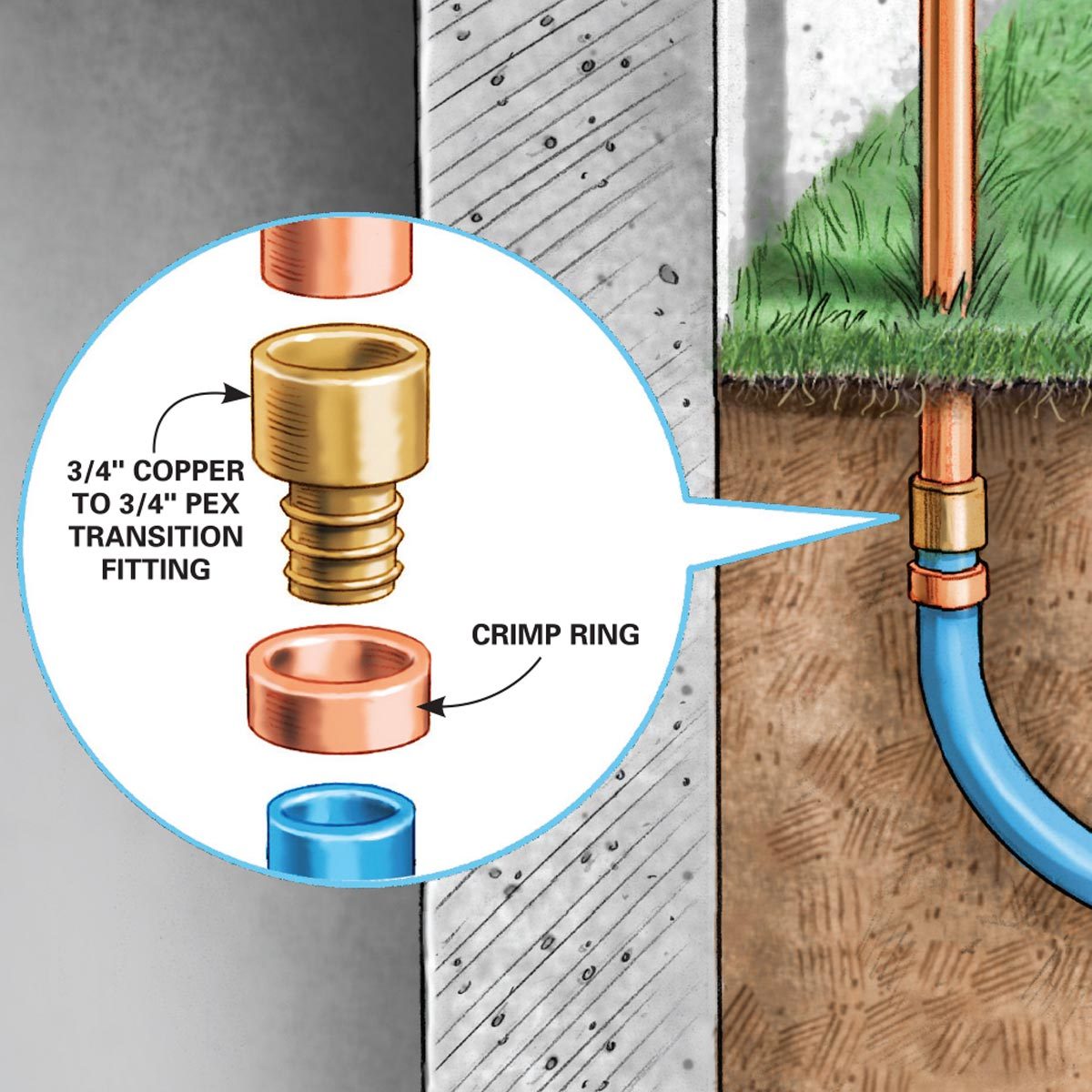 3/4" COPPER TO 3/4" PEX TRANSITION FITTING

CRIMP RING