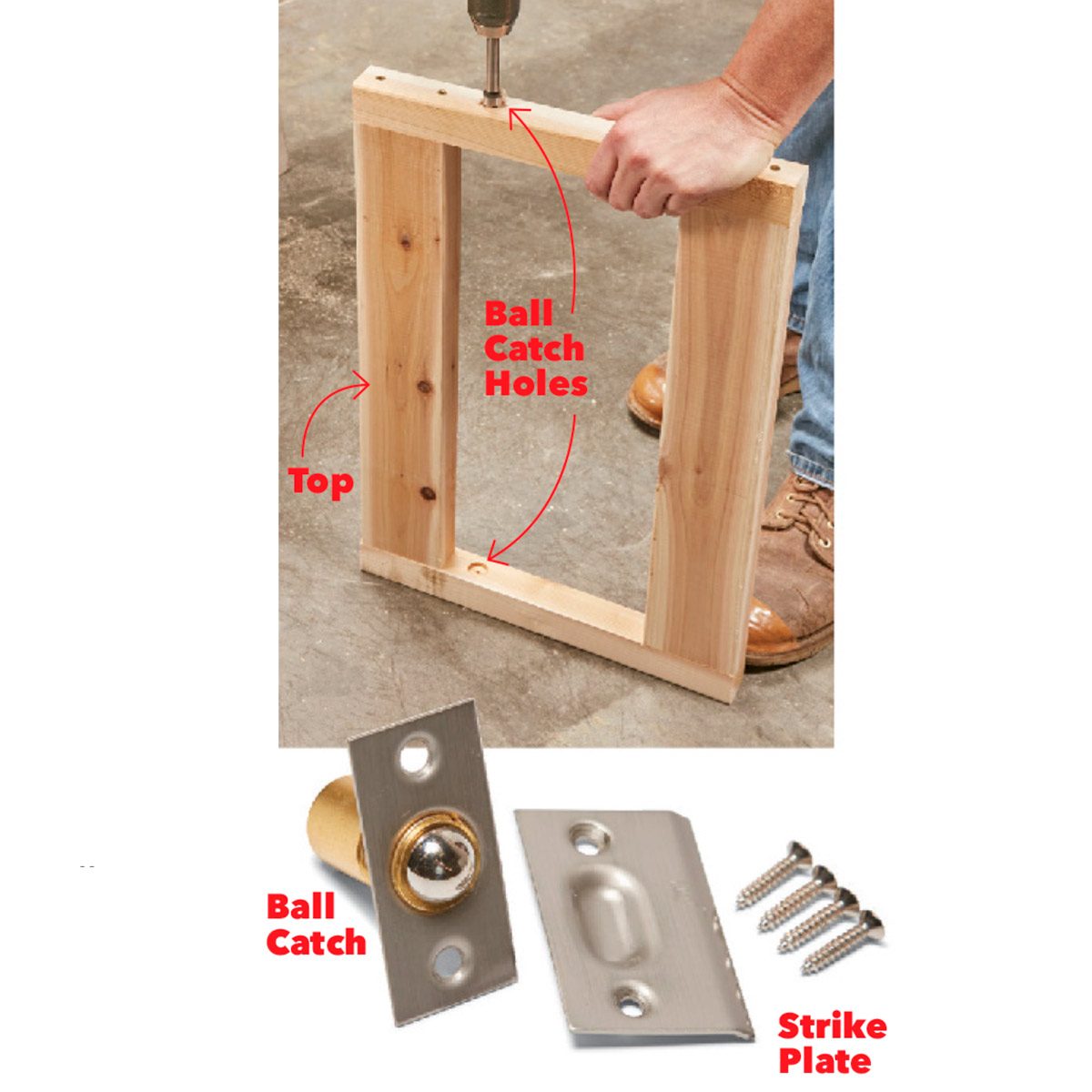 Ball Catch Holes

Top

Ball Catch

Strike Plate