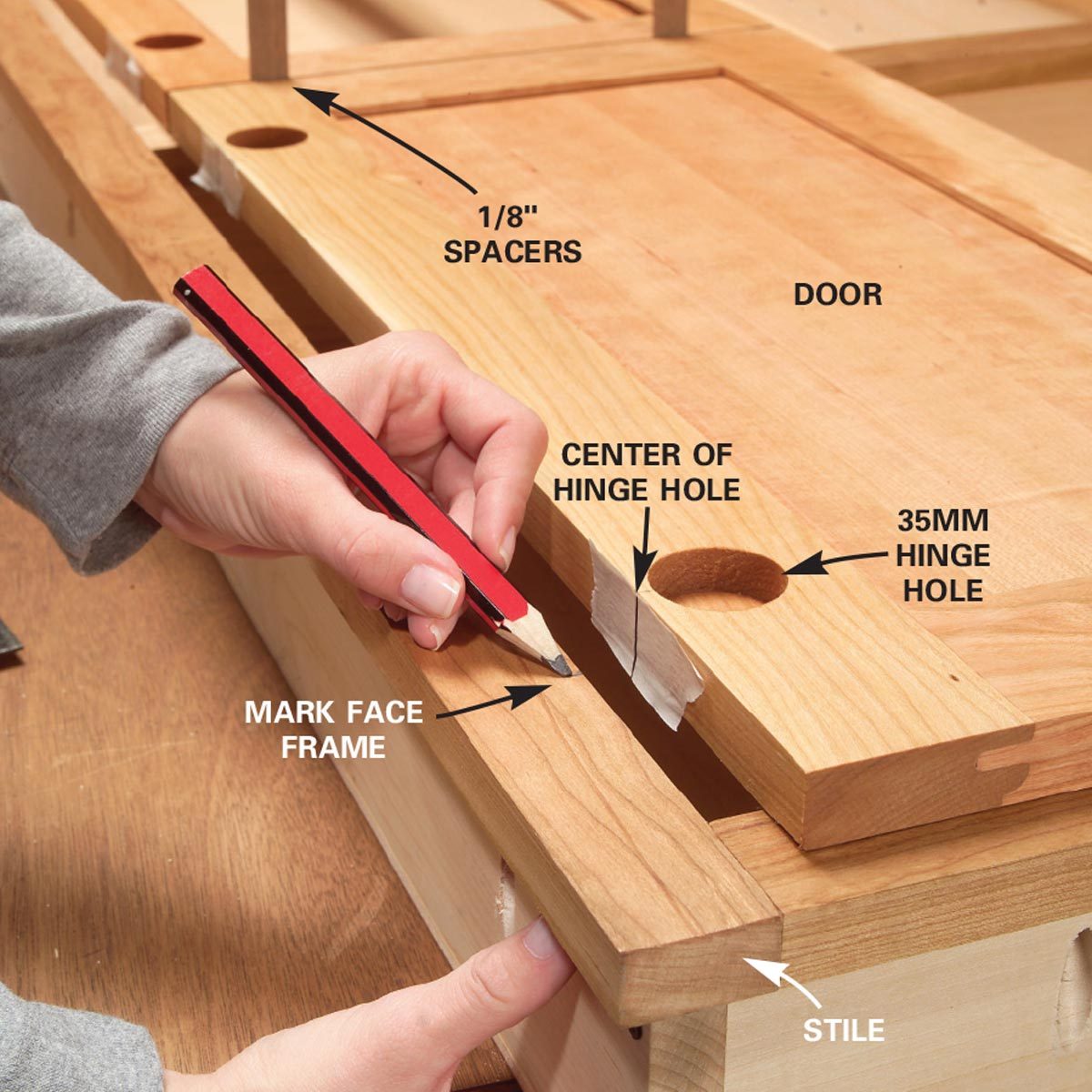 1/8" SPACERS

DOOR

CENTER OF HINGE HOLE

35MM HINGE HOLE

MARK FACE FRAME

STILE