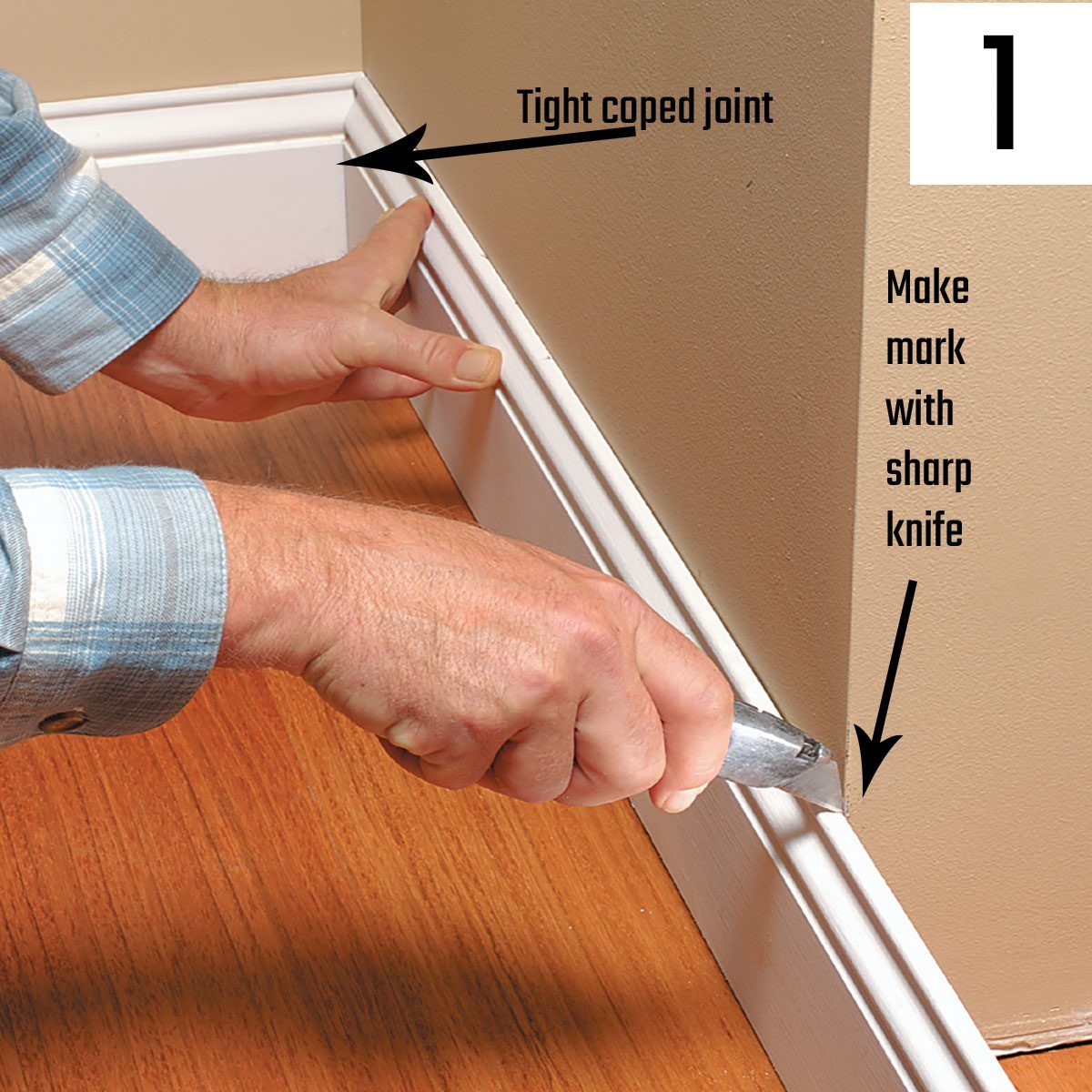 1

Tight coped joint

Make mark with sharp knife