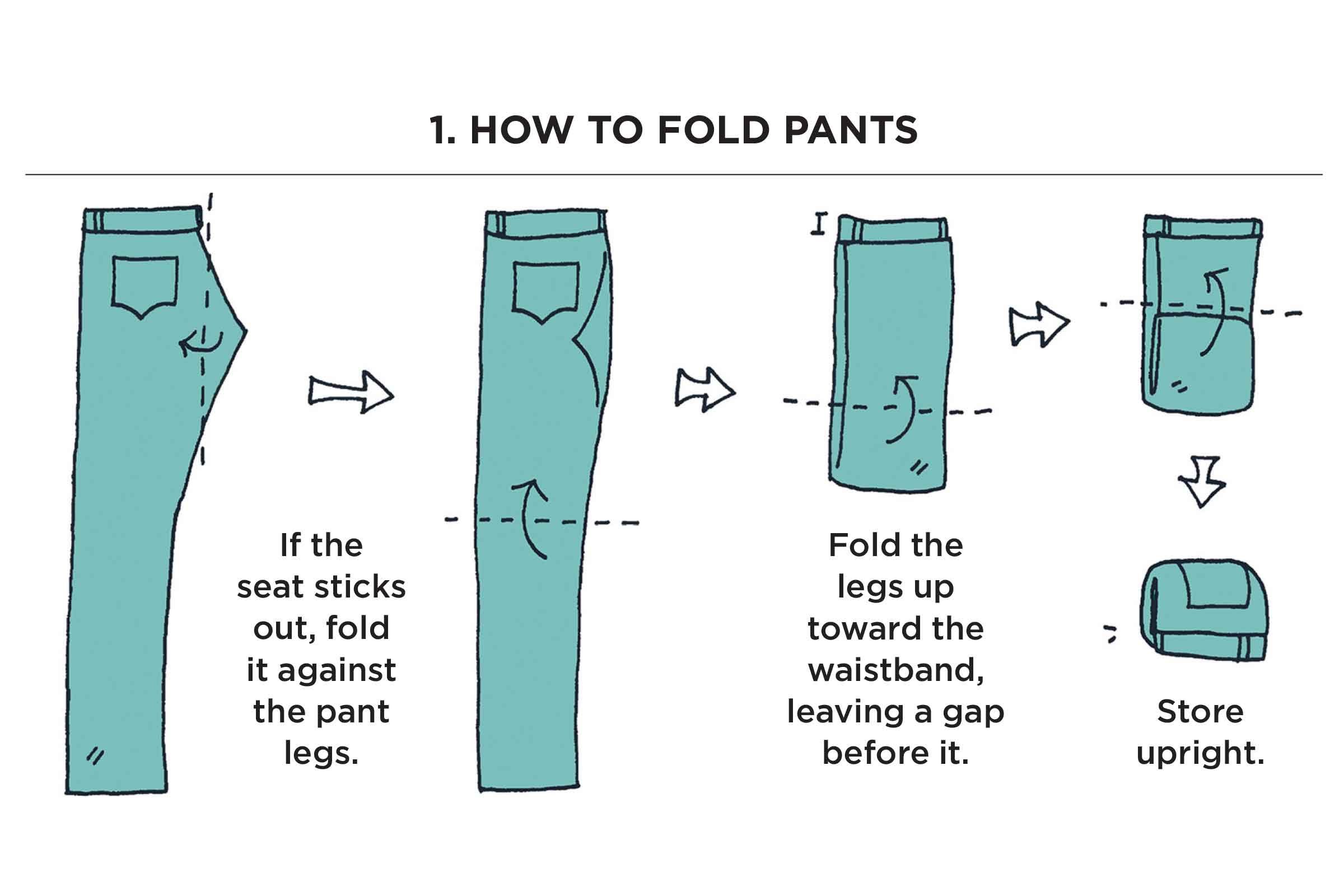 1. HOW TO FOLD PANTS

If the seat sticks out, fold it against the pant legs.

Fold the legs up toward the waistband, leaving a gap before it.

Store upright.