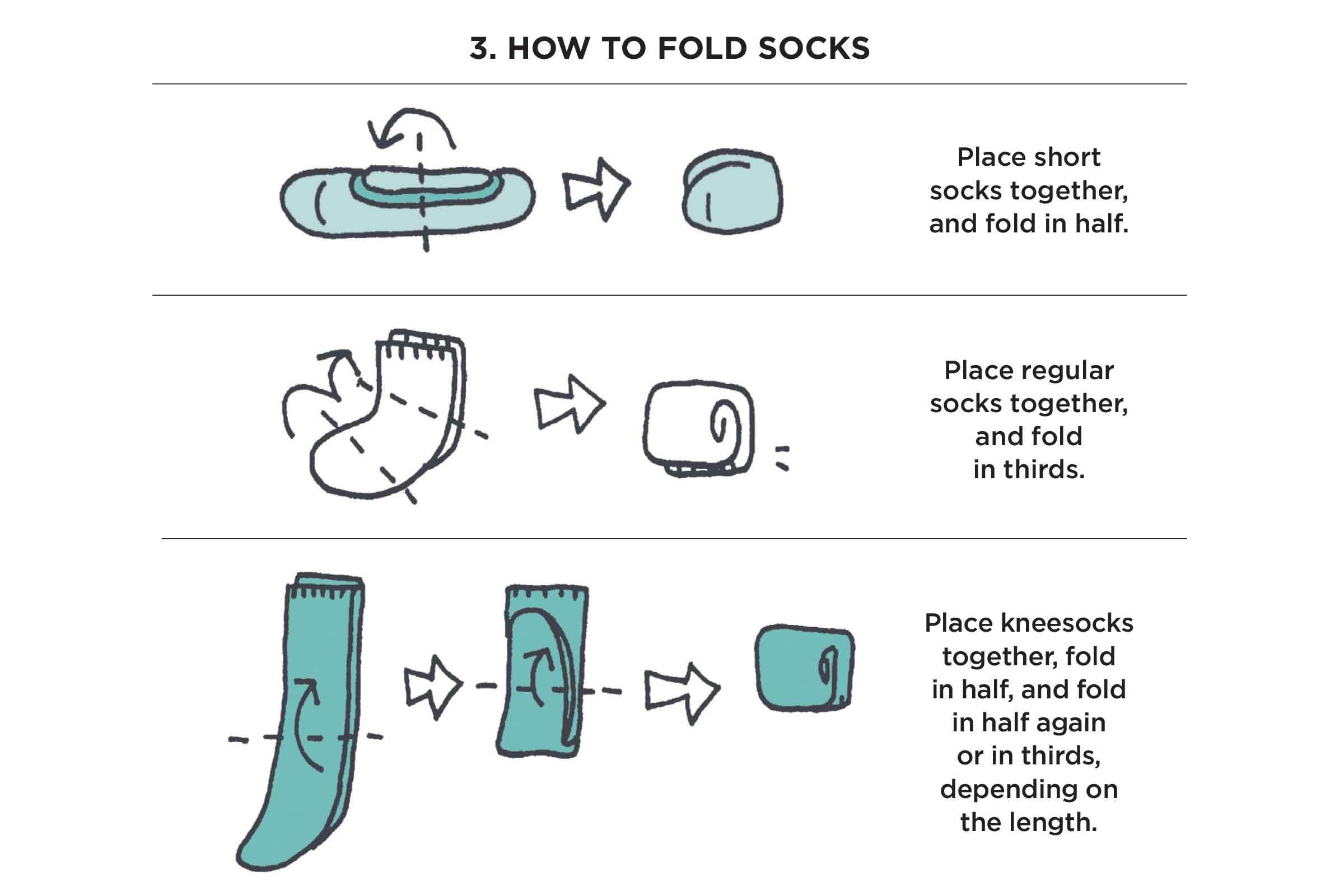 3. HOW TO FOLD SOCKS

Place short socks together, and fold in half.

Place regular socks together, and fold in thirds.

Place kneesocks together, fold in half, and fold in half again or in thirds, depending on the length.