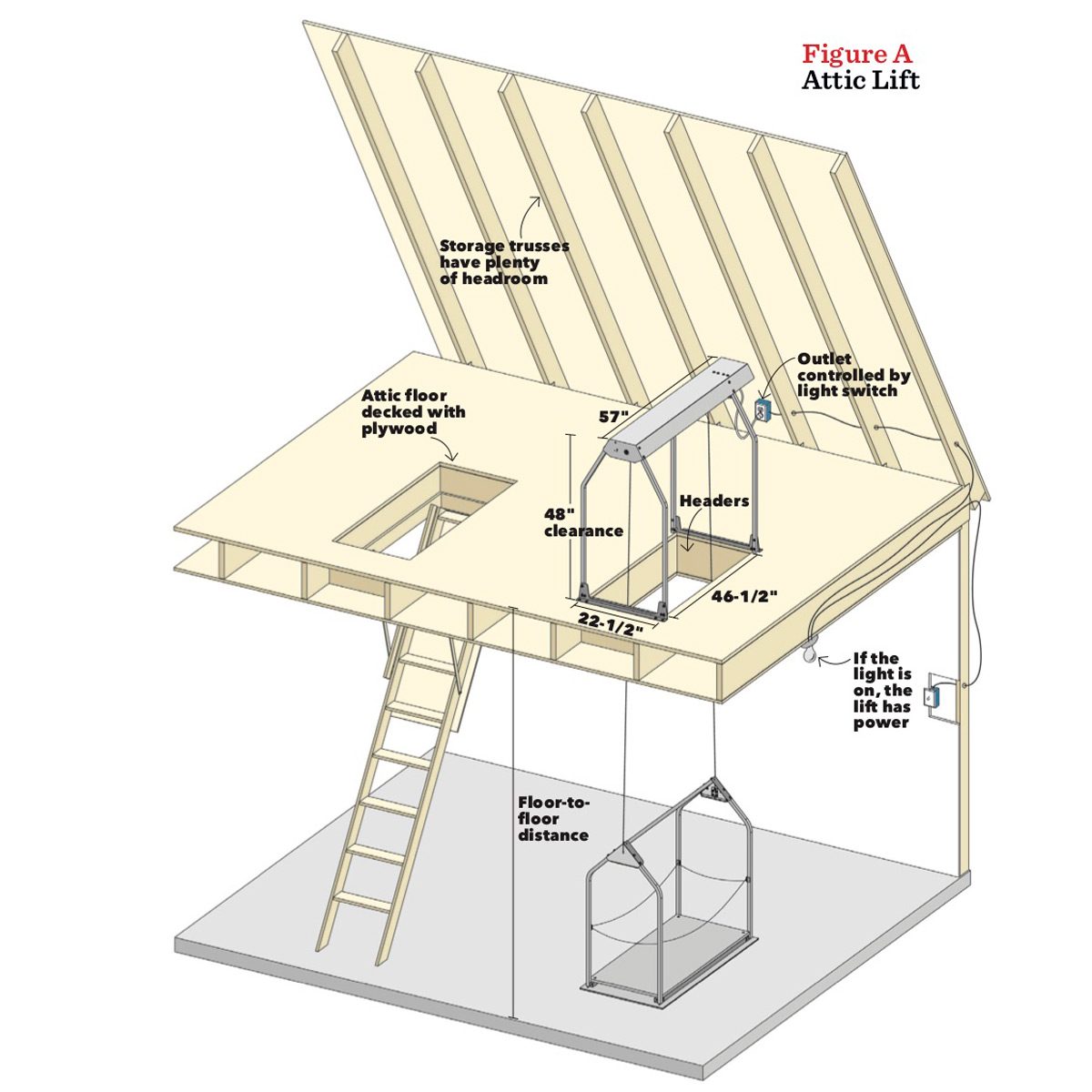 Figure A
Attic Lift

Storage trusses have plenty of headroom

Outlet controlled by light switch

Attic floor decked with plywood

57"

48" clearance

Headers

46-1/2"

22-1/2"

If the light is on, the lift has power

Floor-to-floor distance