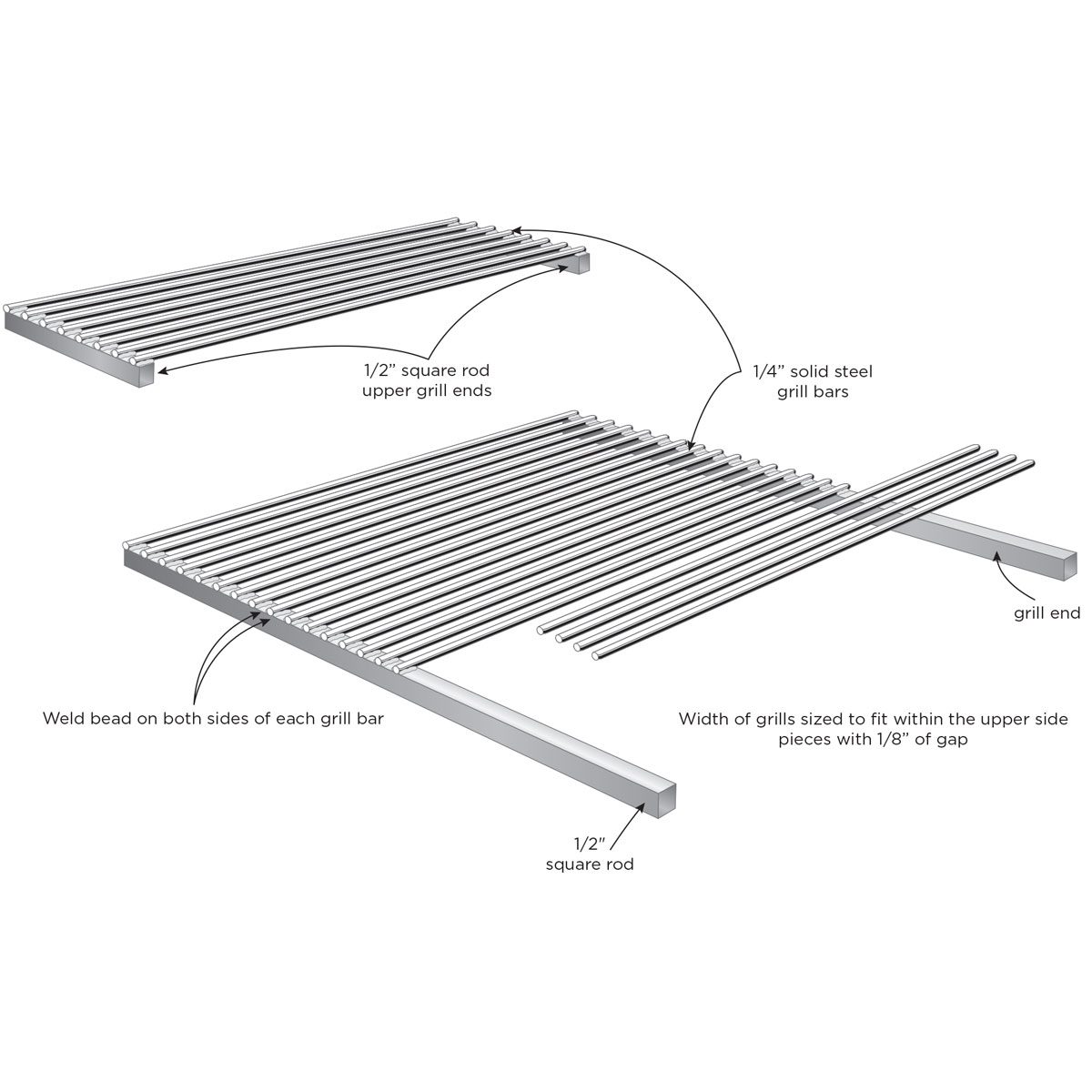 1/2" square rod upper grill ends

1/4" solid steel grill bars

grill end

Weld bead on both sides of each grill bar

Width of grills sized to fit within the upper side pieces with 1/8" of gap

1/2" square rod