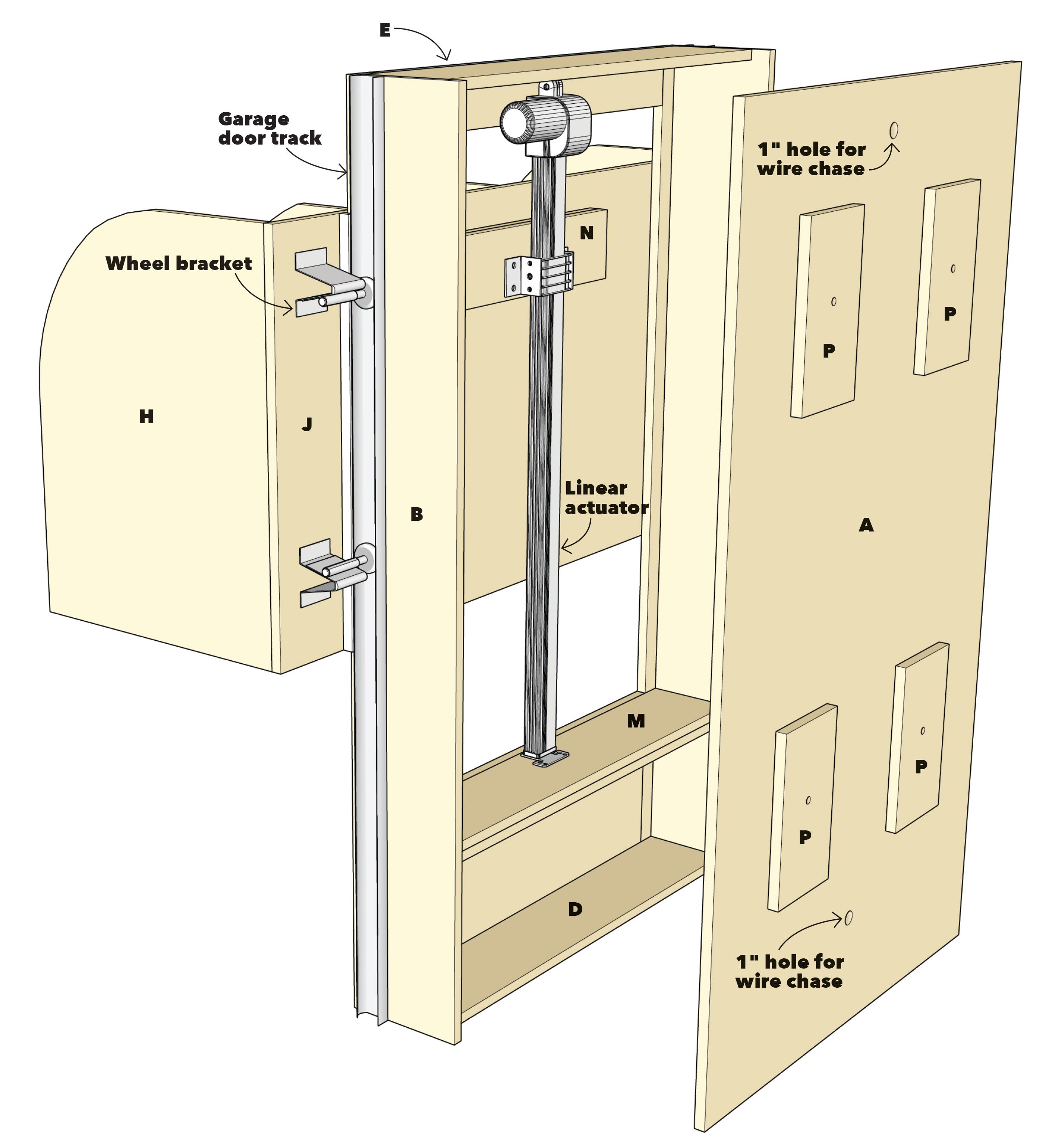 E

Garage door track

1" hole for wire chase

N

Wheel bracket

P

P

H

J

Linear actuator

B

A

M

P

P

D

1" hole for wire chase