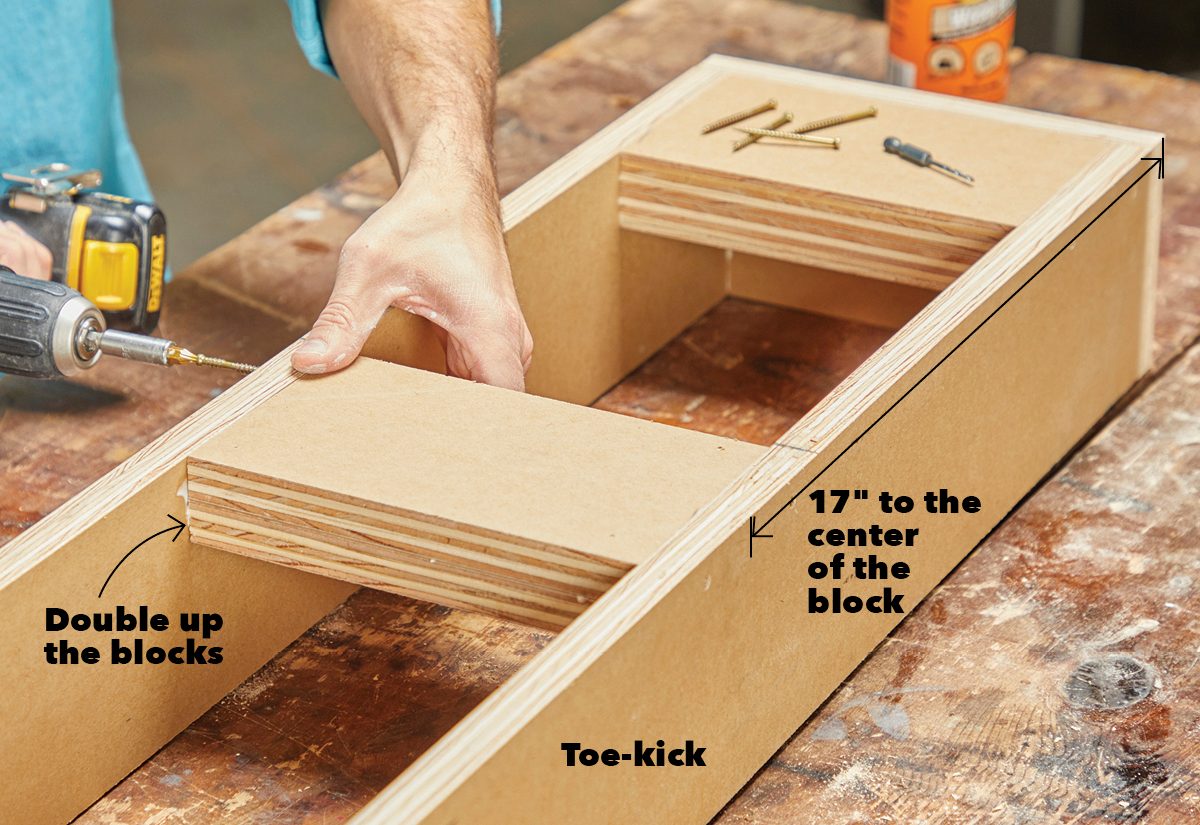 DEWALT

17" to the center of the block

Double up the blocks

Toe-kick