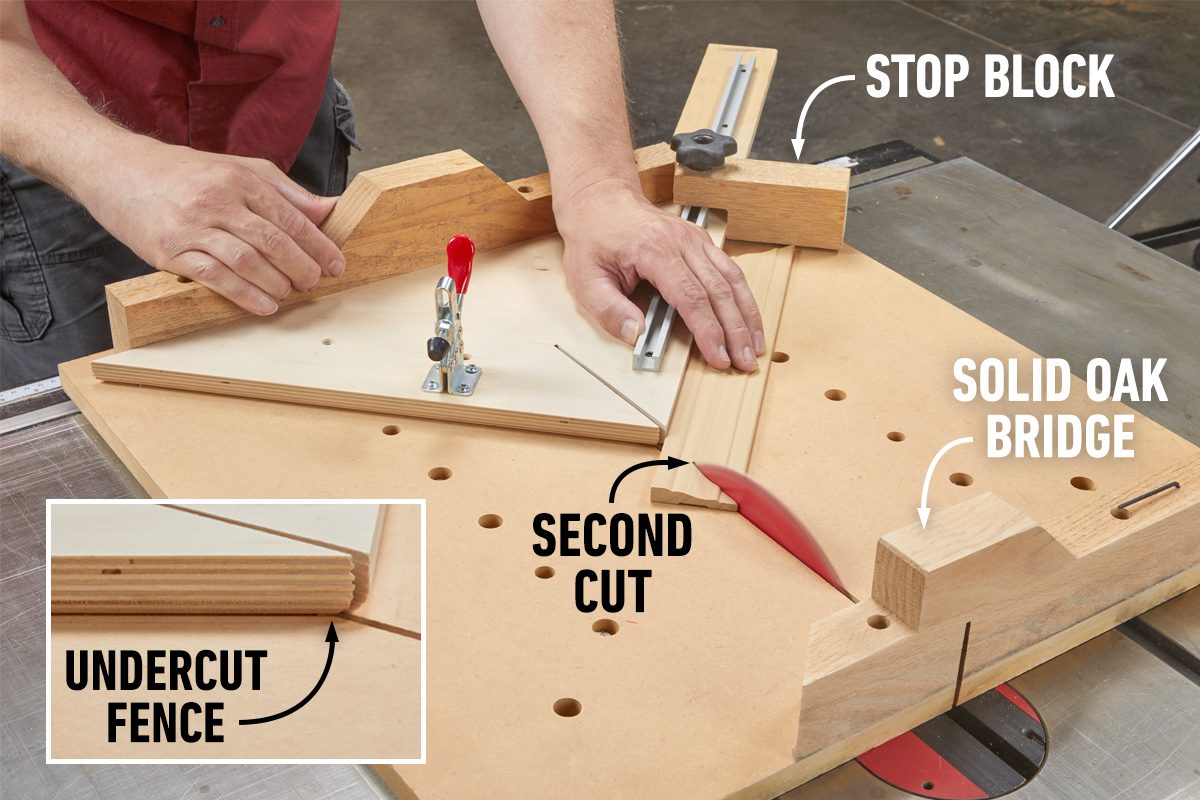 STOP BLOCK

SOLID OAK BRIDGE

SECOND CUT

UNDERCUT FENCE