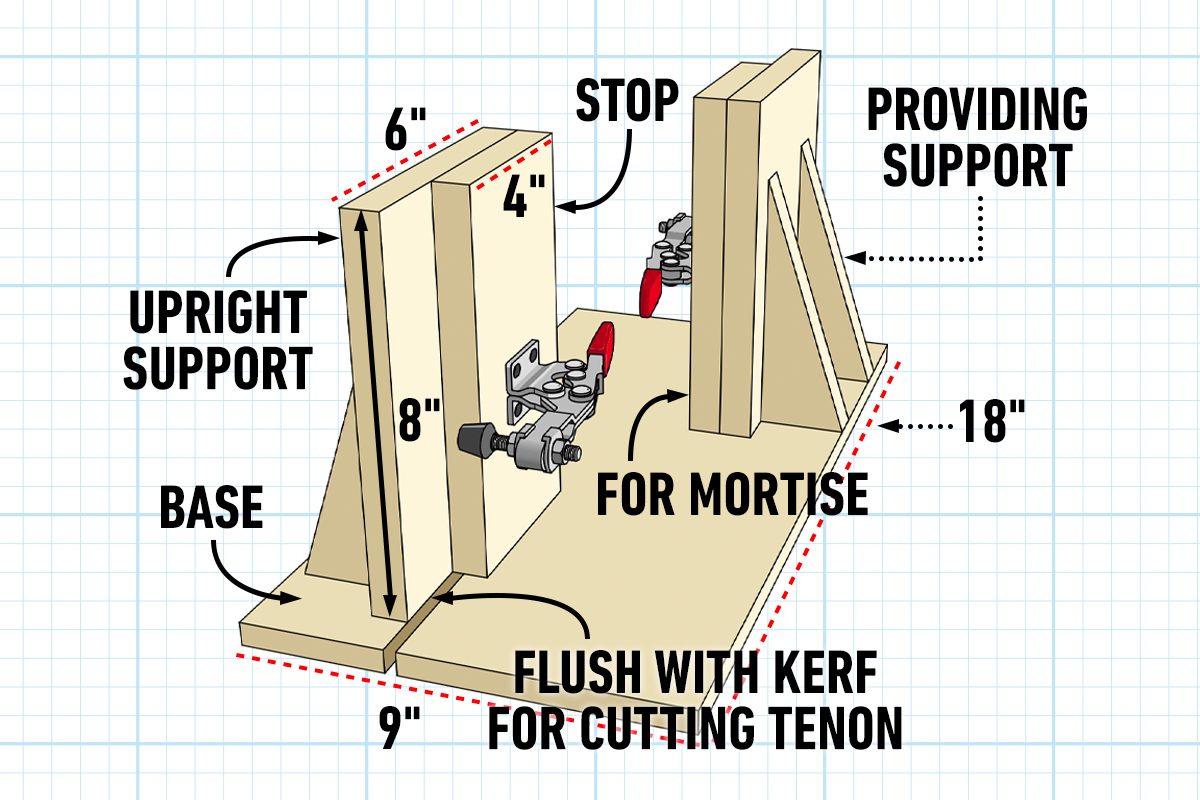 6"

STOP

4"

PROVIDING SUPPORT

UPRIGHT SUPPORT

8"

18"

FOR MORTISE

BASE

FLUSH WITH KERF FOR CUTTING TENON

9"