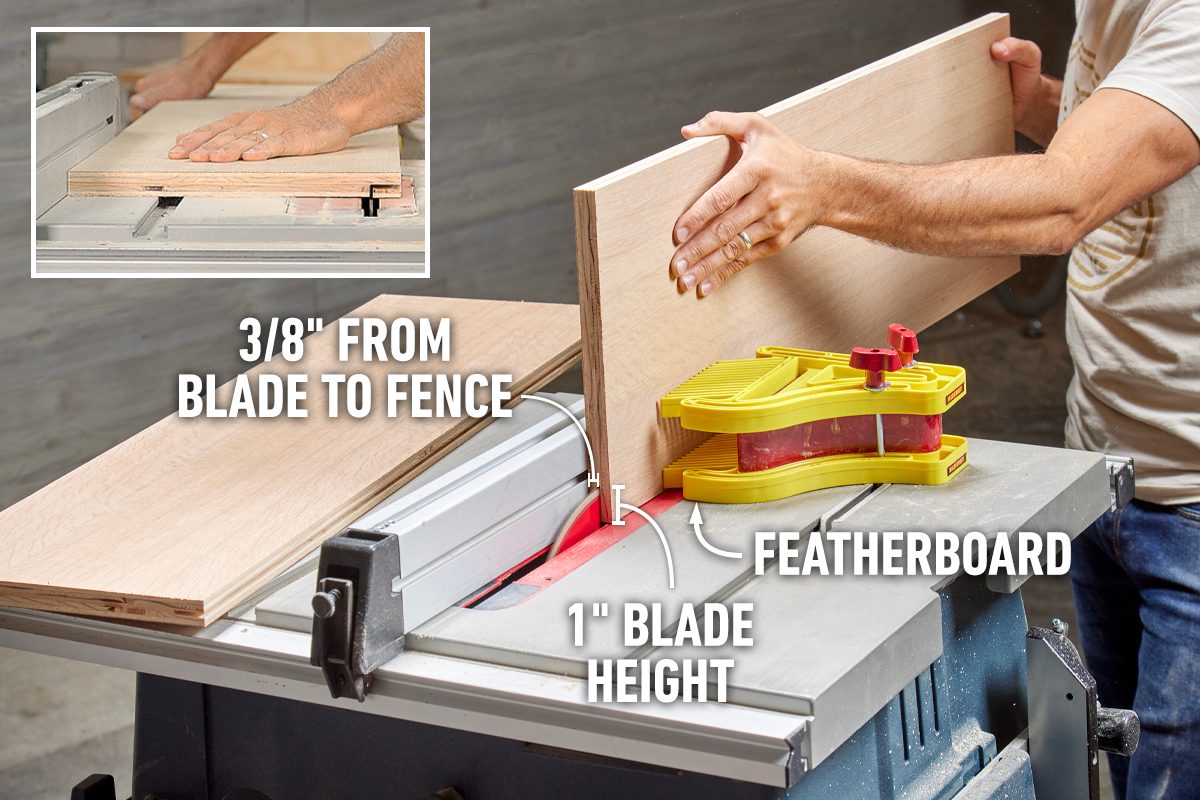 3/8" FROM BLADE TO FENCE

FEATHERBOARD

1" BLADE HEIGHT