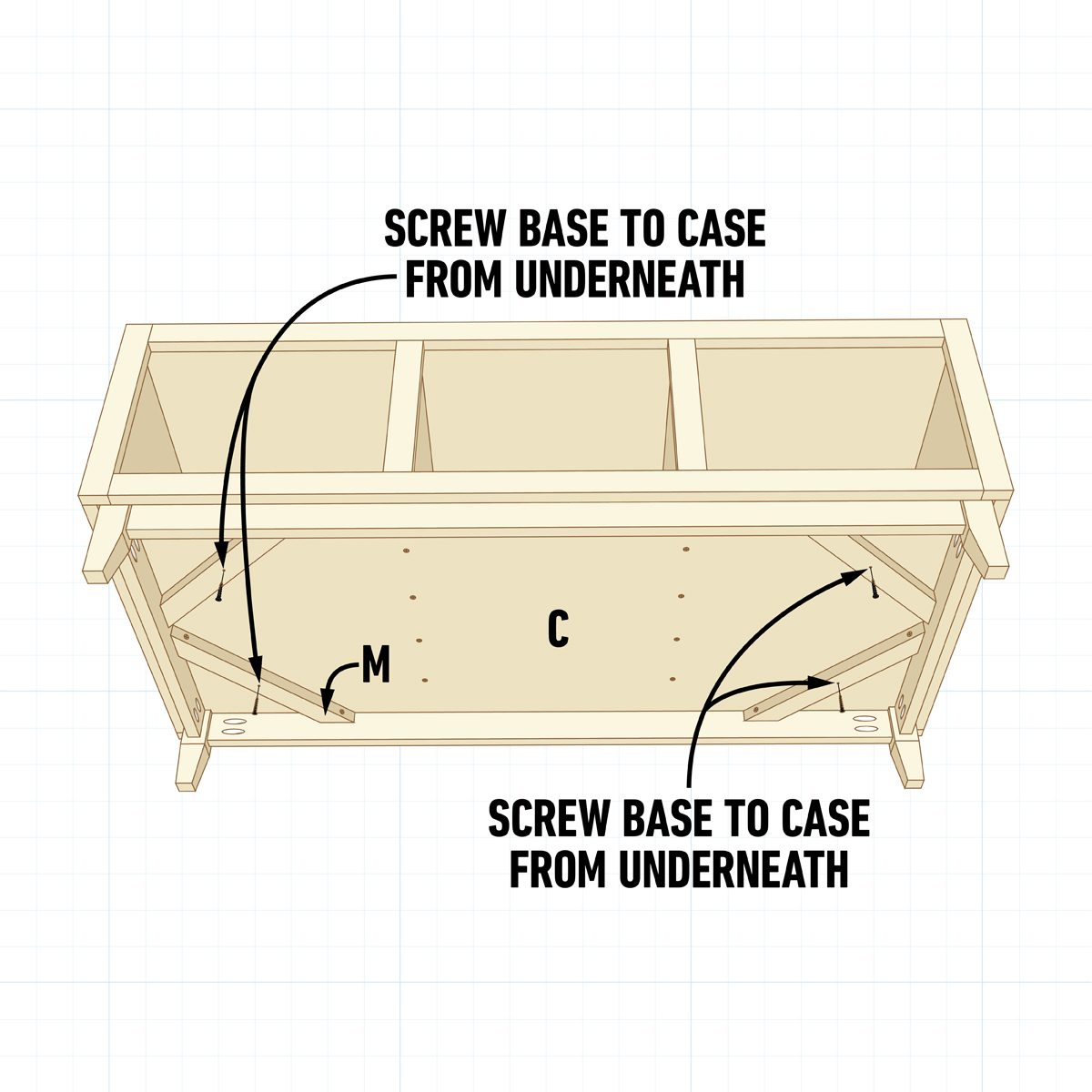 SCREW BASE TO CASE FROM UNDERNEATH

C

M

SCREW BASE TO CASE FROM UNDERNEATH