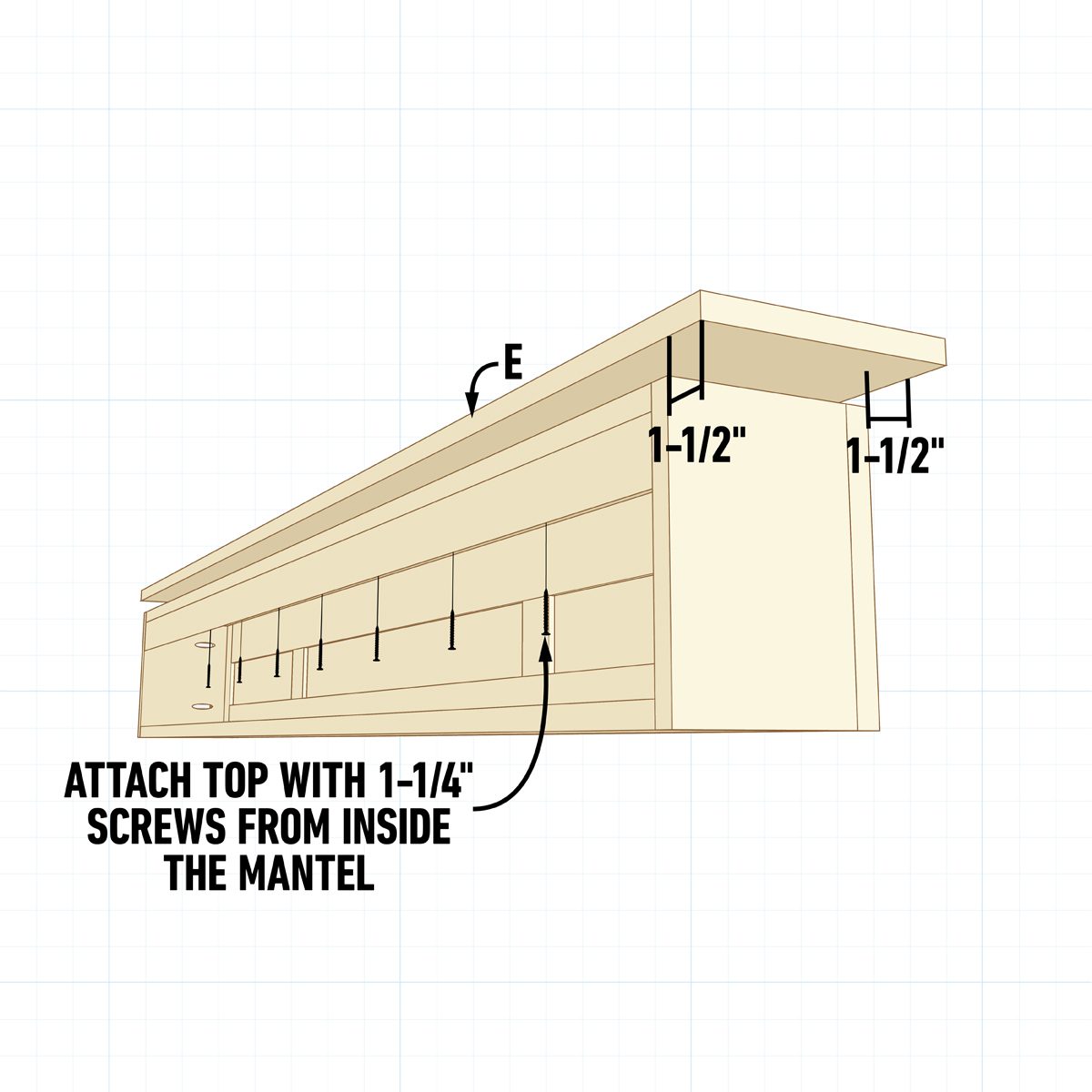 E

1-1/2"

1-1/2"

ATTACH TOP WITH 1-1/4" SCREWS FROM INSIDE THE MANTEL