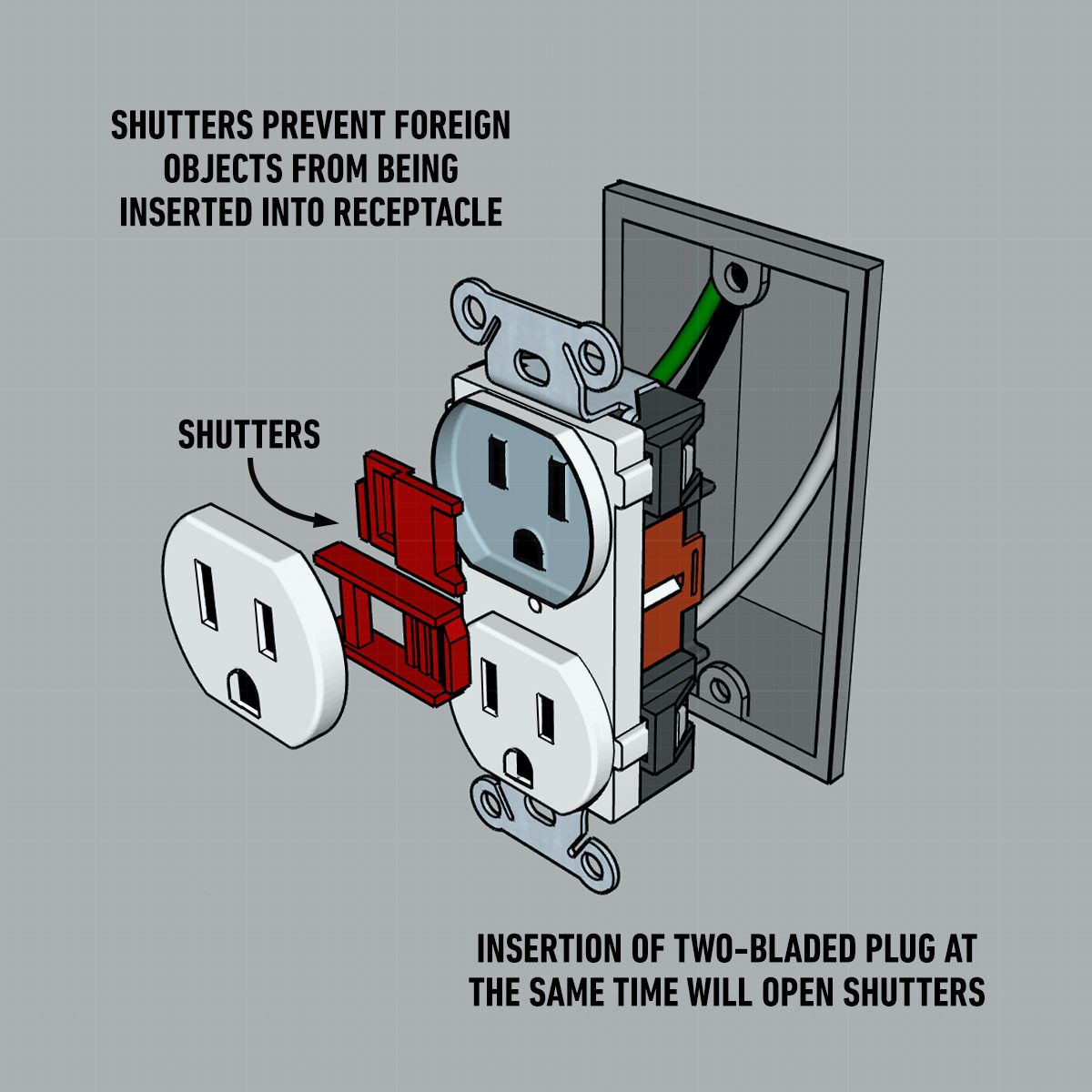 SHUTTERS PREVENT FOREIGN OBJECTS FROM BEING INSERTED INTO RECEPTACLE

SHUTTERS

INSERTION OF TWO-BLADED PLUG AT THE SAME TIME WILL OPEN SHUTTERS