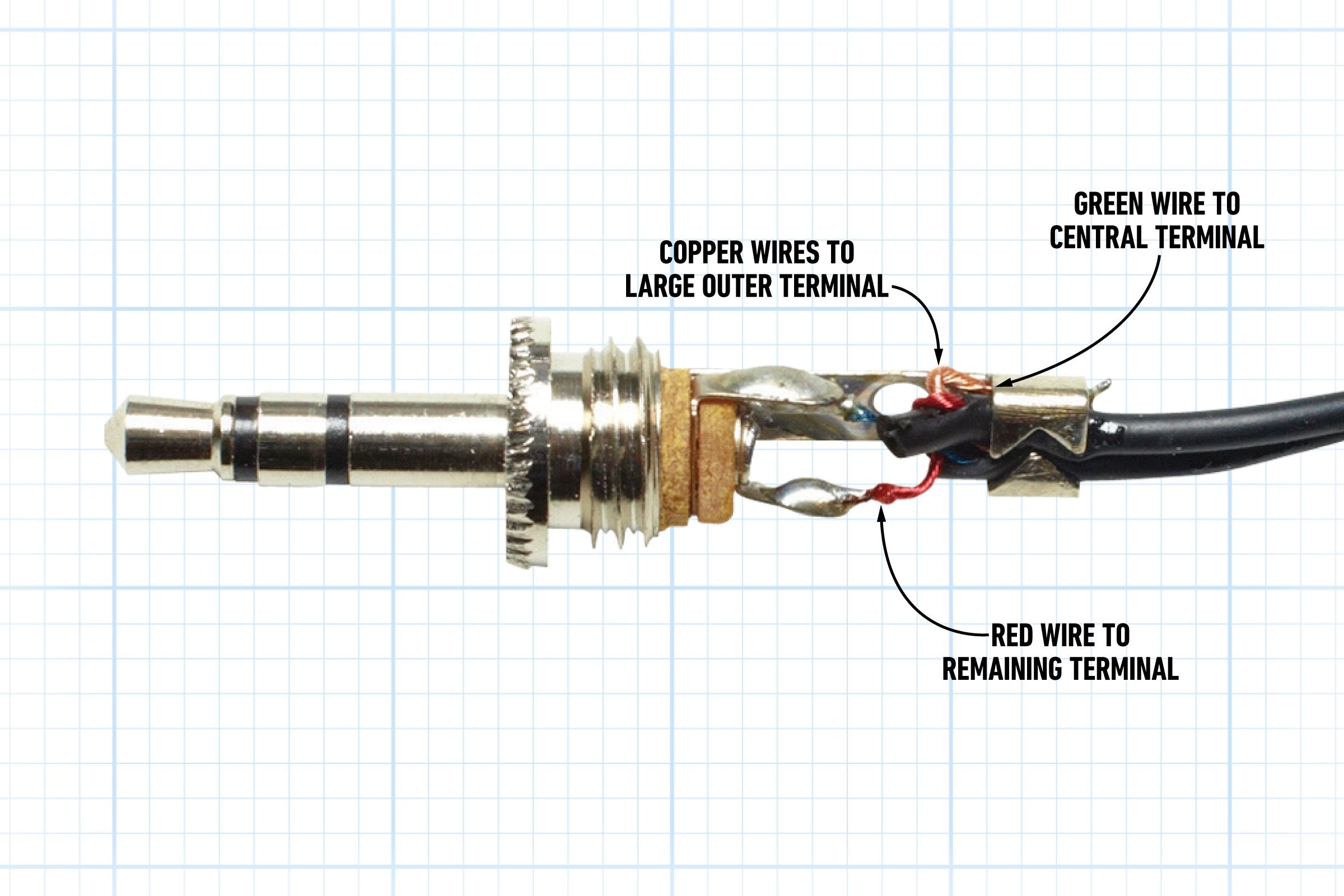 COPPER WIRES TO LARGE OUTER TERMINAL

GREEN WIRE TO CENTRAL TERMINAL

RED WIRE TO REMAINING TERMINAL