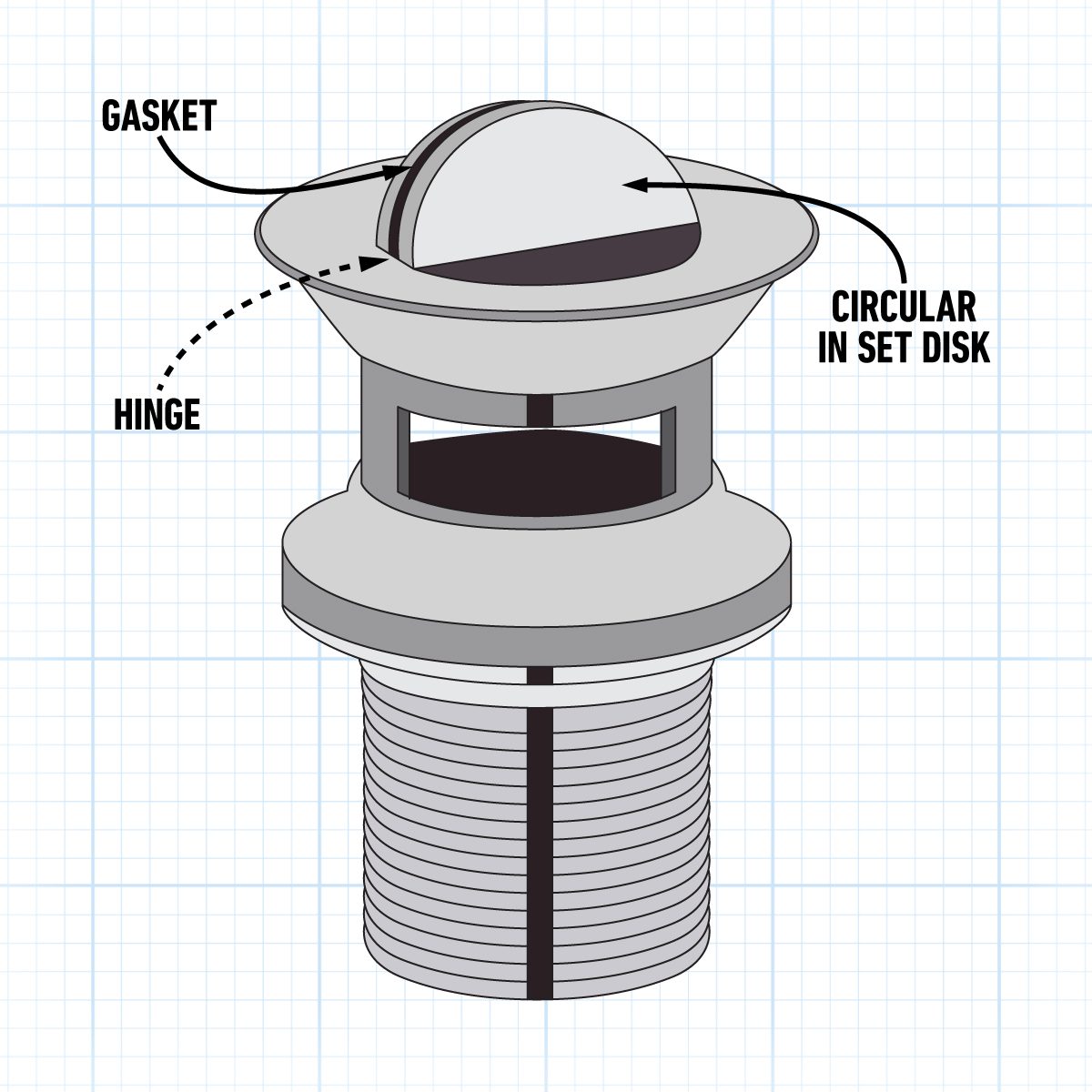 GASKET

CIRCULAR
IN SET DISK

HINGE