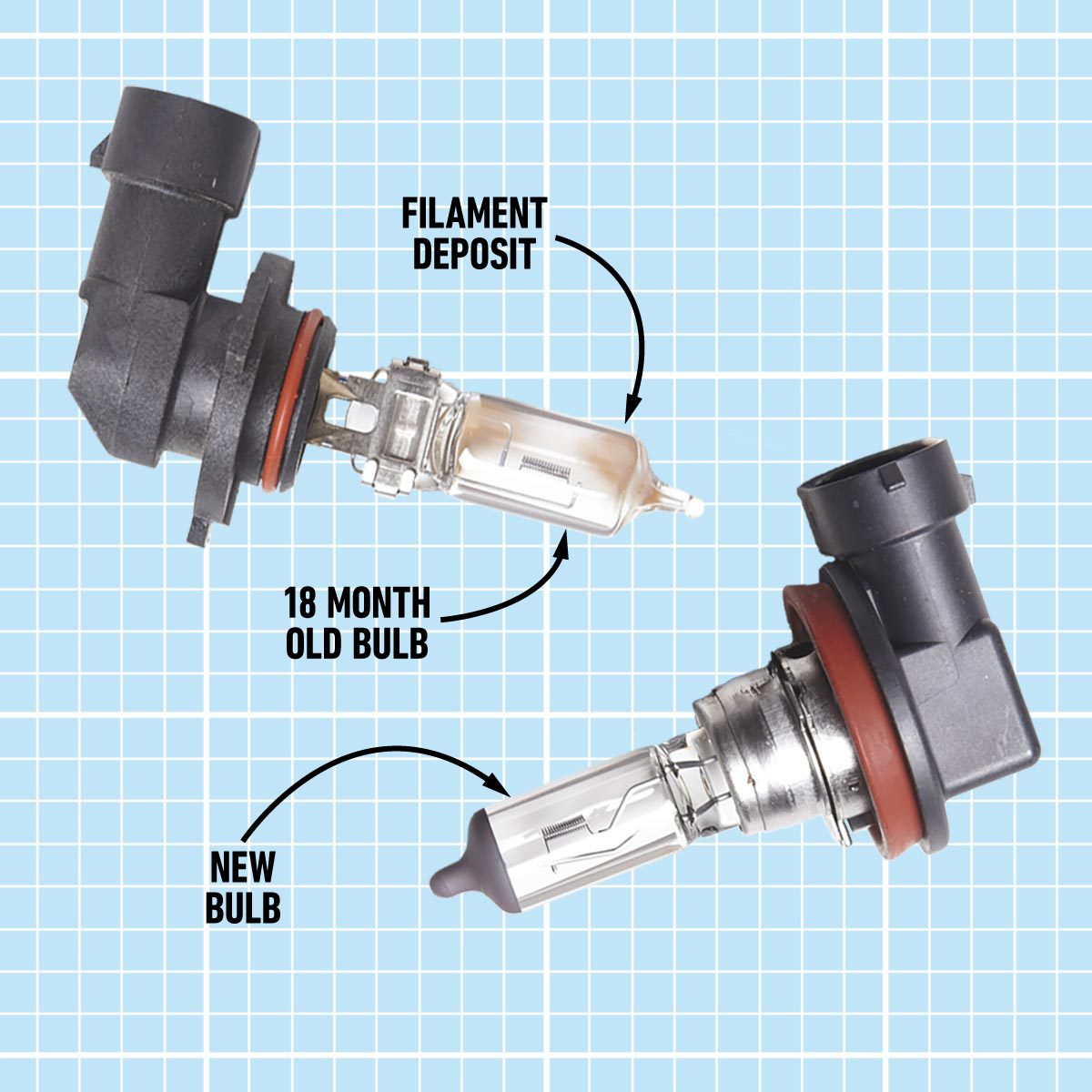 FILAMENT DEPOSIT

18 MONTH OLD BULB

NEW BULB