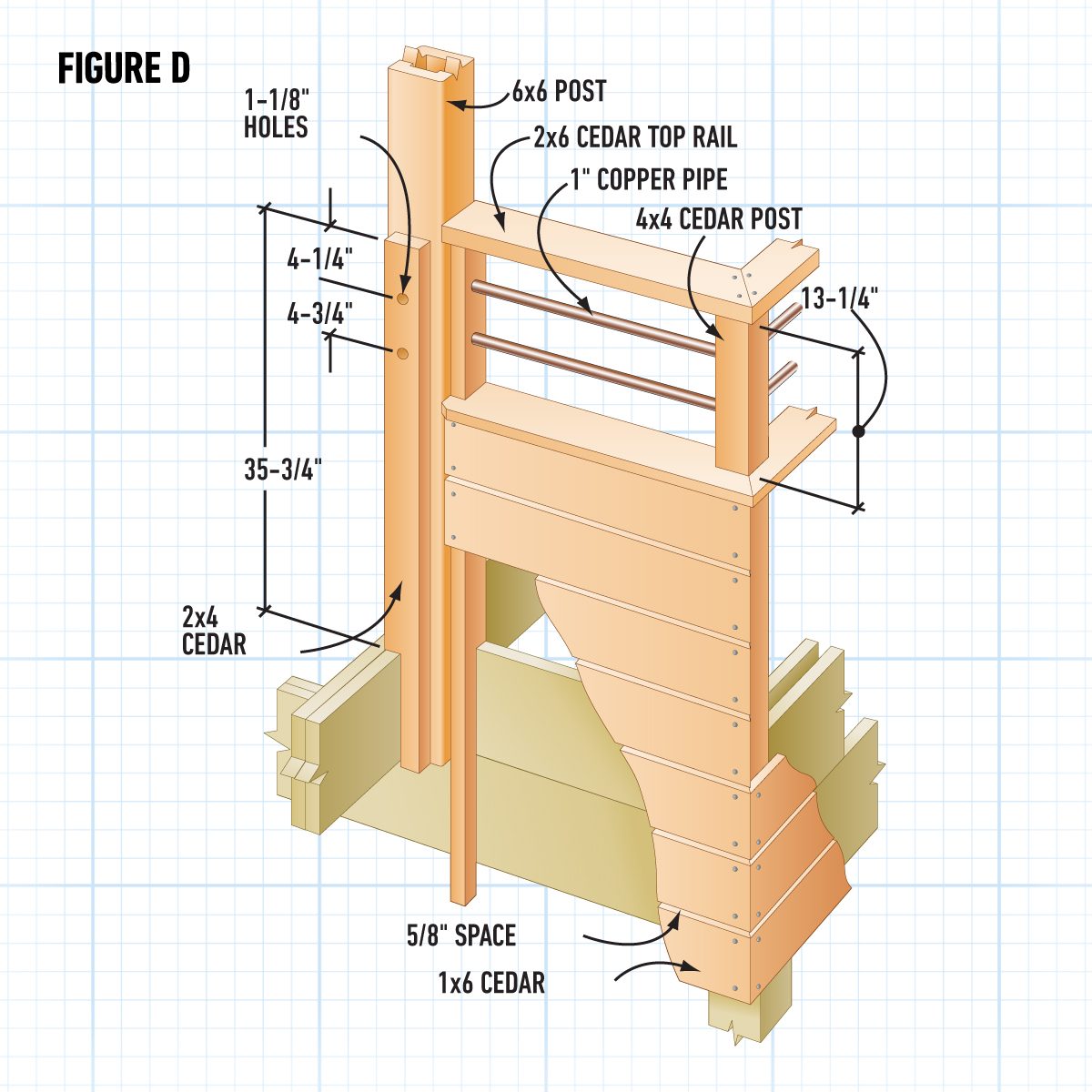 FIGURE D

1-1/8" HOLES

6x6 POST

2x6 CEDAR TOP RAIL

1" COPPER PIPE

4x4 CEDAR POST

4-1/4"

4-3/4"

13-1/4"

35-3/4"

2x4 CEDAR

5/8" SPACE

1x6 CEDAR