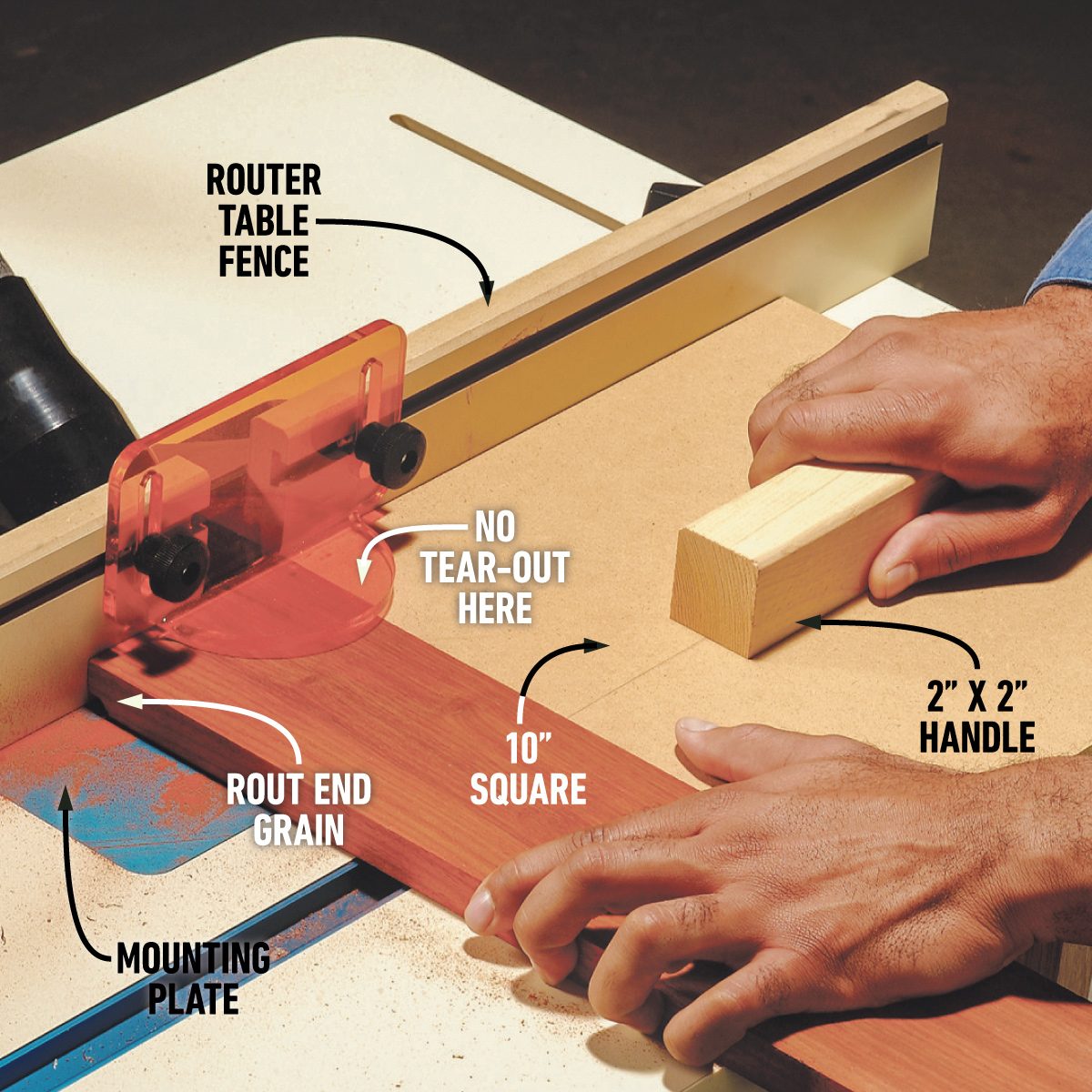 ROUTER TABLE FENCE

NO TEAR-OUT HERE

2" X 2" HANDLE

10" SQUARE

ROUT END GRAIN

MOUNTING PLATE