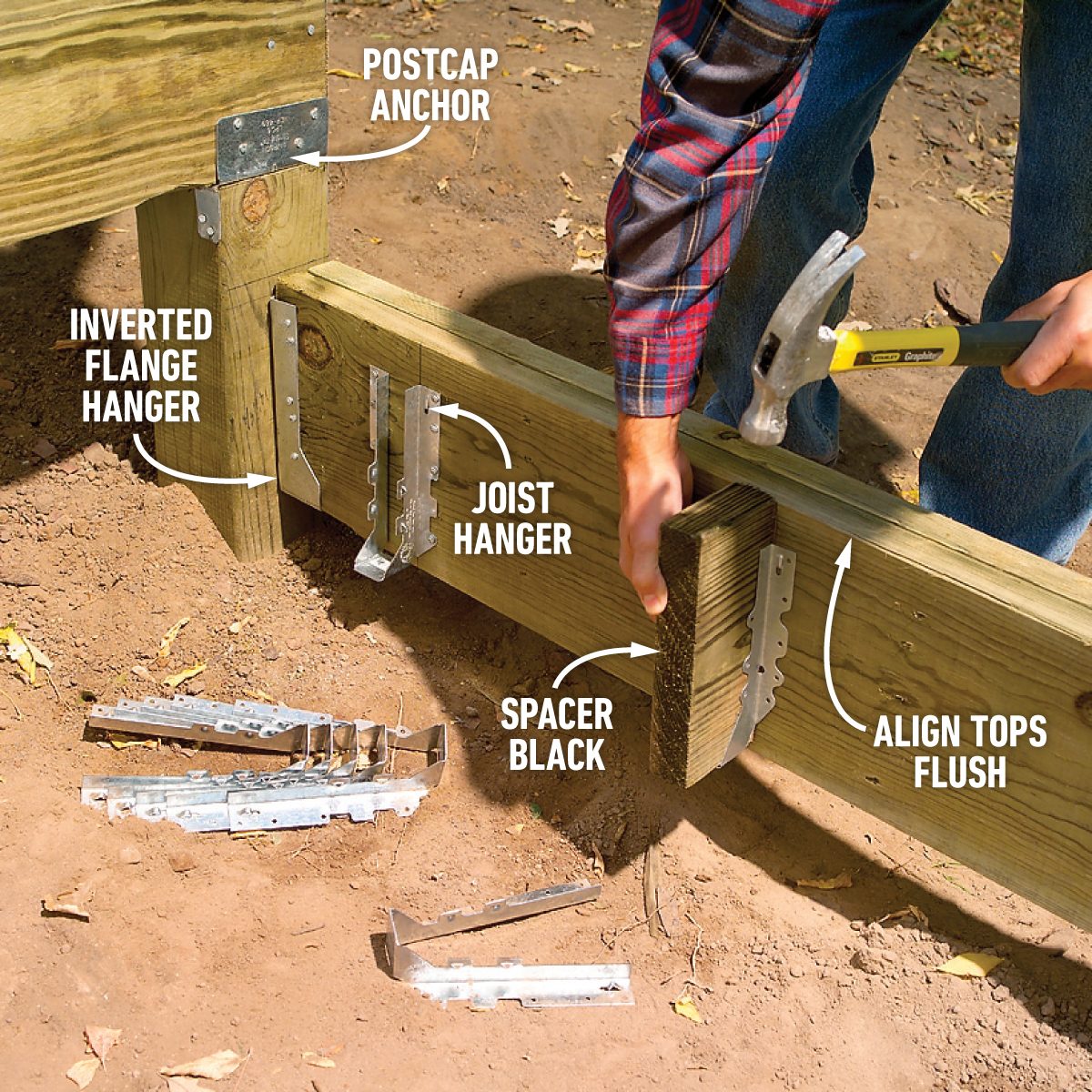 POSTCAP ANCHOR

INVERTED FLANGE HANGER

JOIST HANGER

STANLEY Graphite

SPACER BLACK

ALIGN TOPS FLUSH