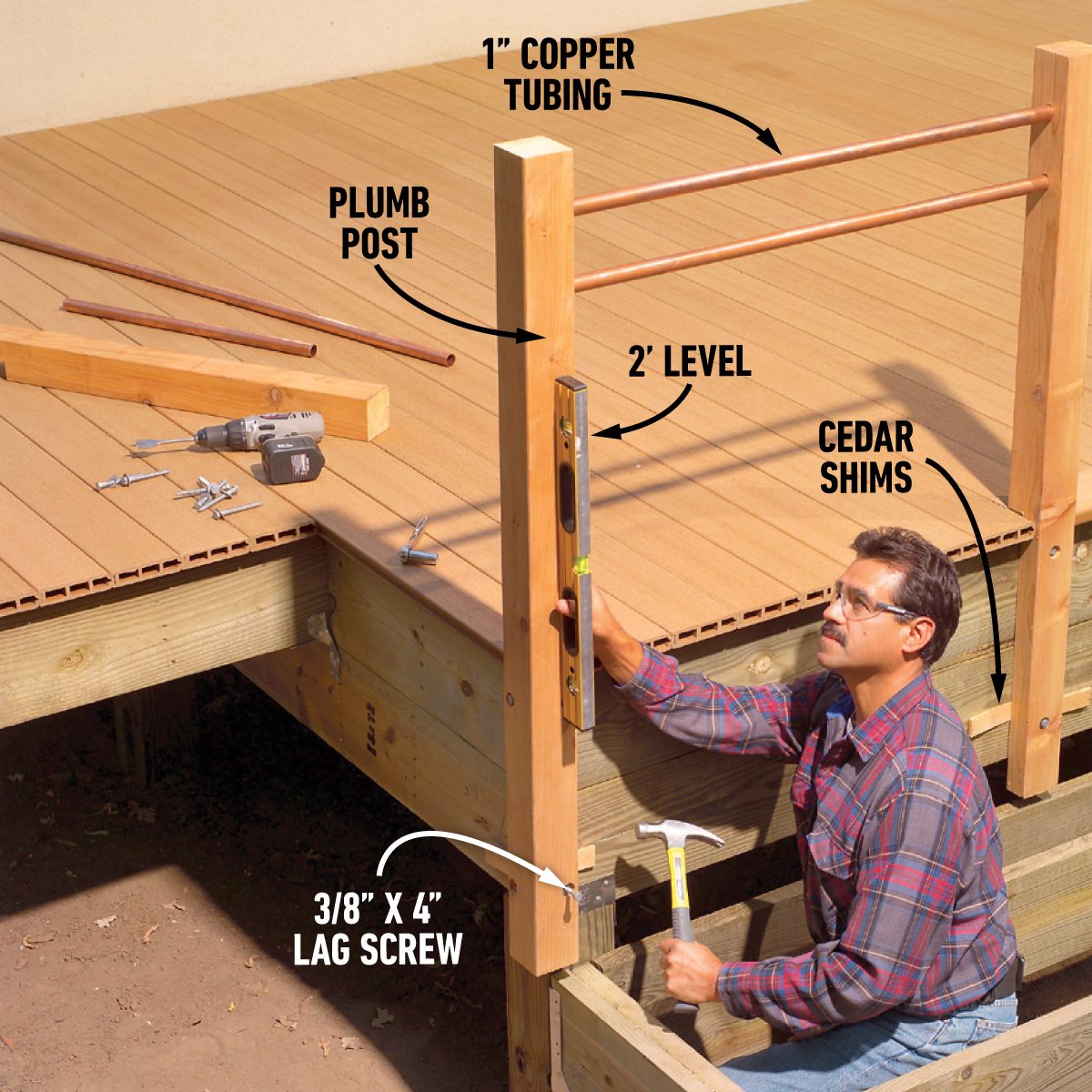 1" COPPER TUBING

PLUMB POST

2' LEVEL

CEDAR SHIMS

3/8" X 4" LAG SCREW