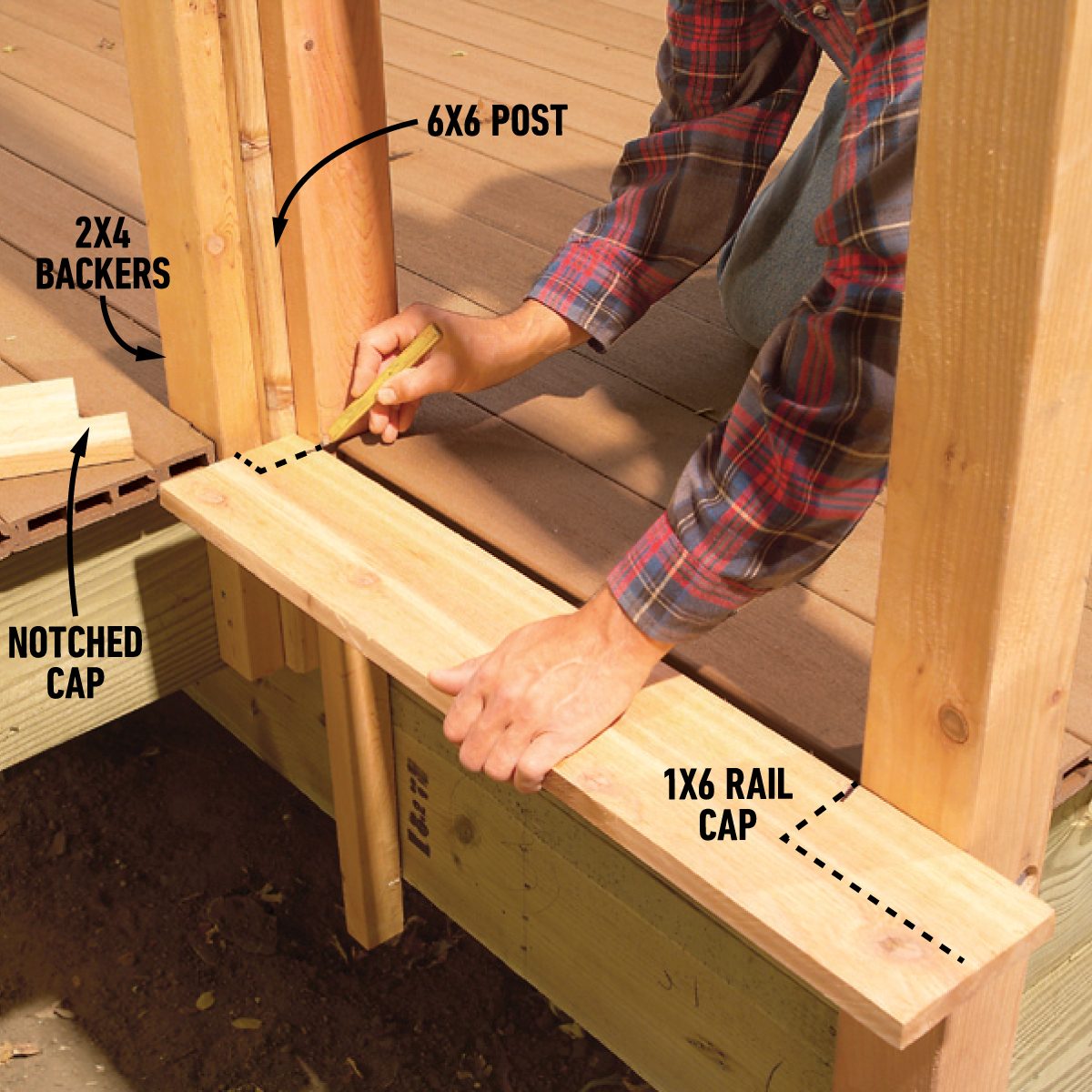 6X6 POST

2X4 BACKERS

NOTCHED CAP

1X6 RAIL CAP