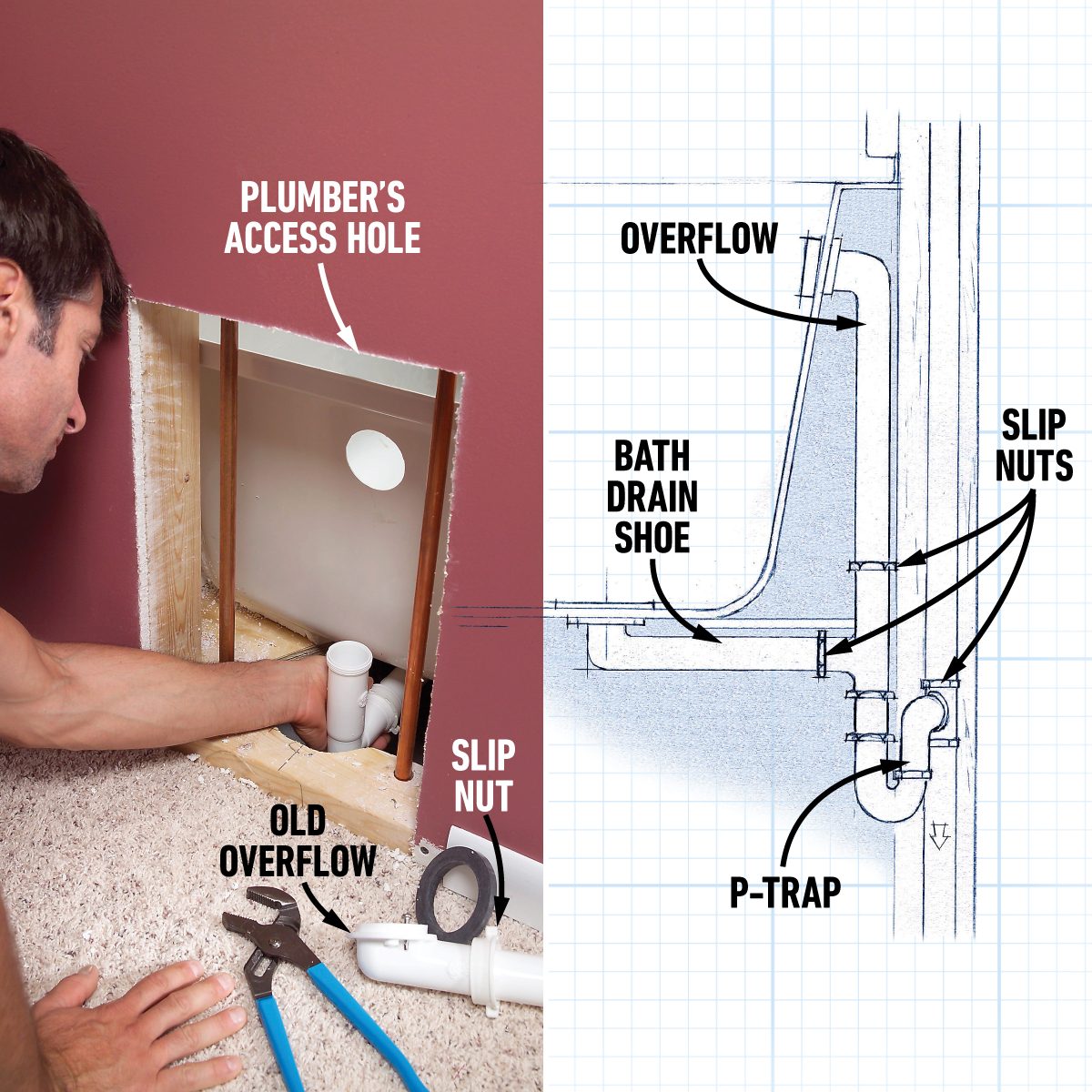 PLUMBER'S ACCESS HOLE

SLIP NUT

OLD OVERFLOW

OVERFLOW

BATH DRAIN SHOE

SLIP NUTS

P-TRAP