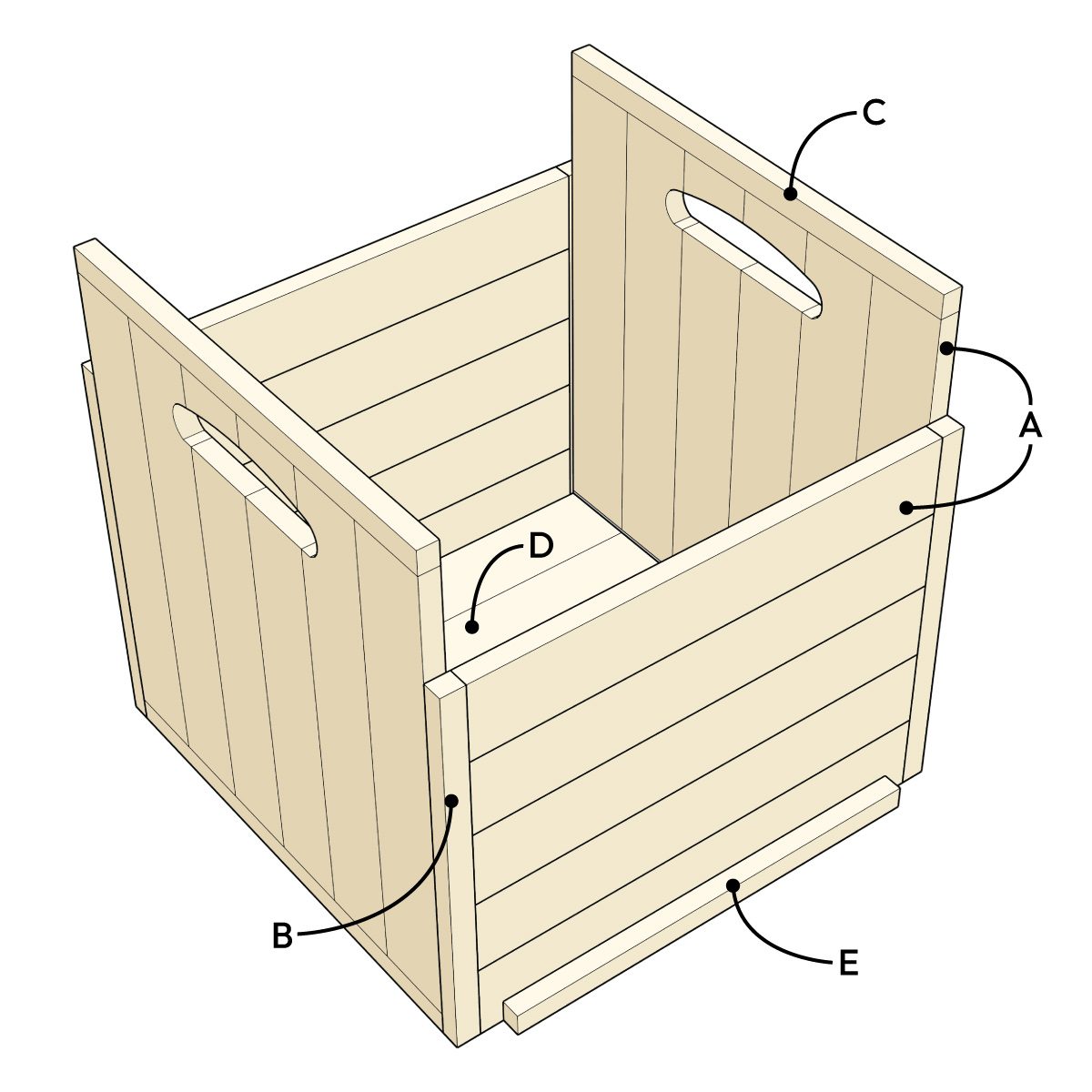 C

A

D

B

E