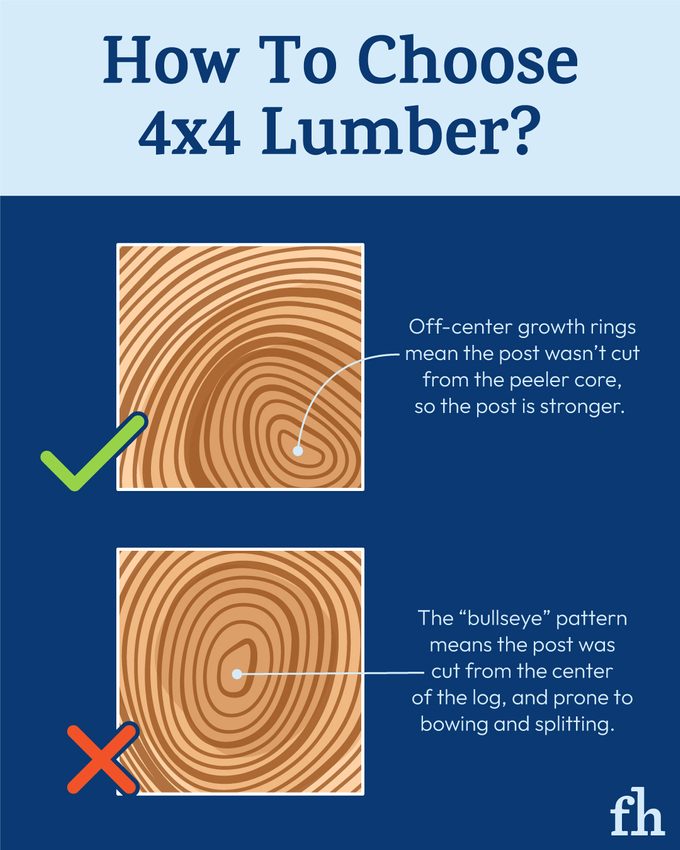 How To Choose 4x4 Lumber?

Off-center growth rings mean the post wasn't cut from the peeler core, so the post is stronger.

The "bullseye" pattern means the post was cut from the center of the log, and prone to bowing and splitting.

fh