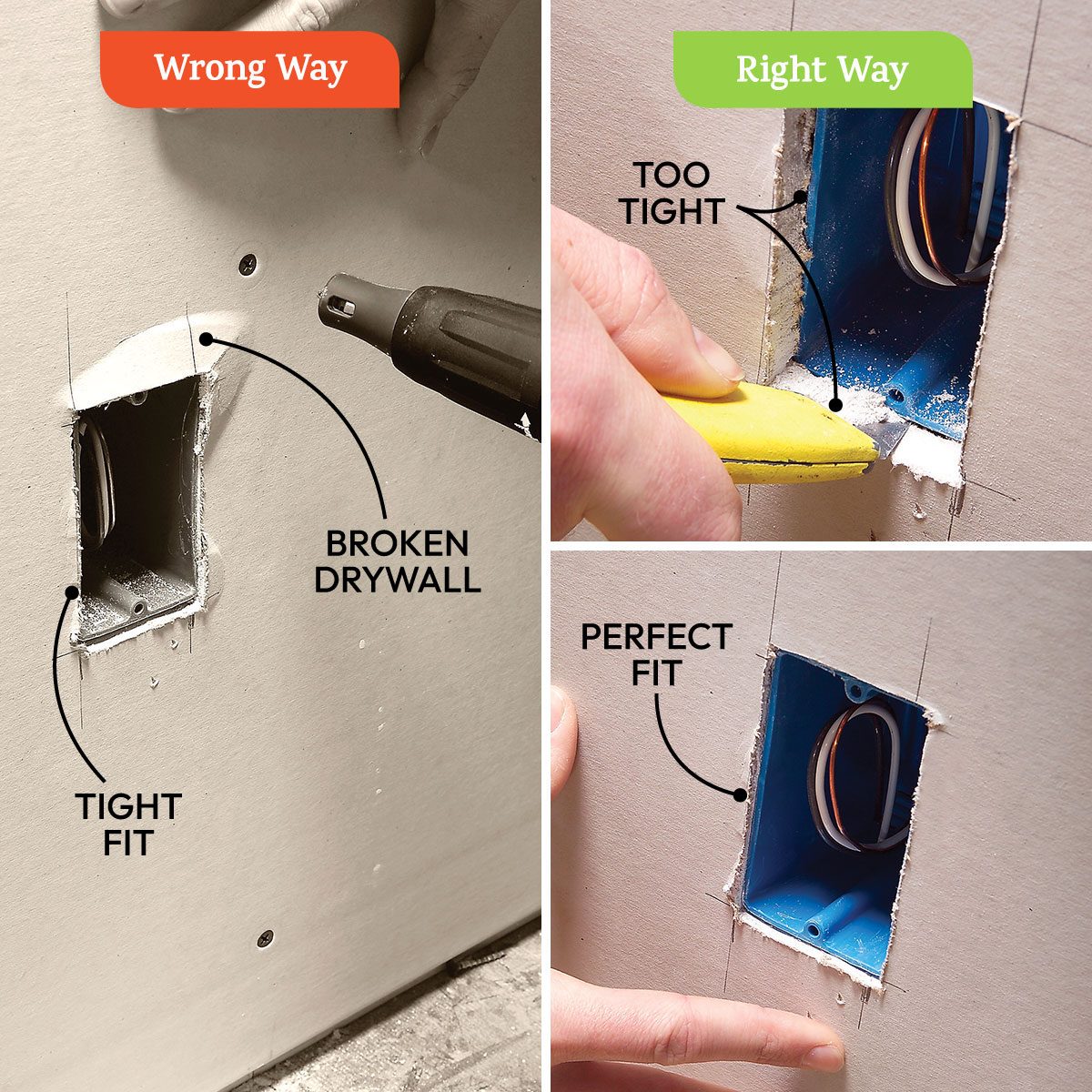 Wrong Way

BROKEN DRYWALL

TIGHT FIT

Right Way

TOO TIGHT

PERFECT FIT