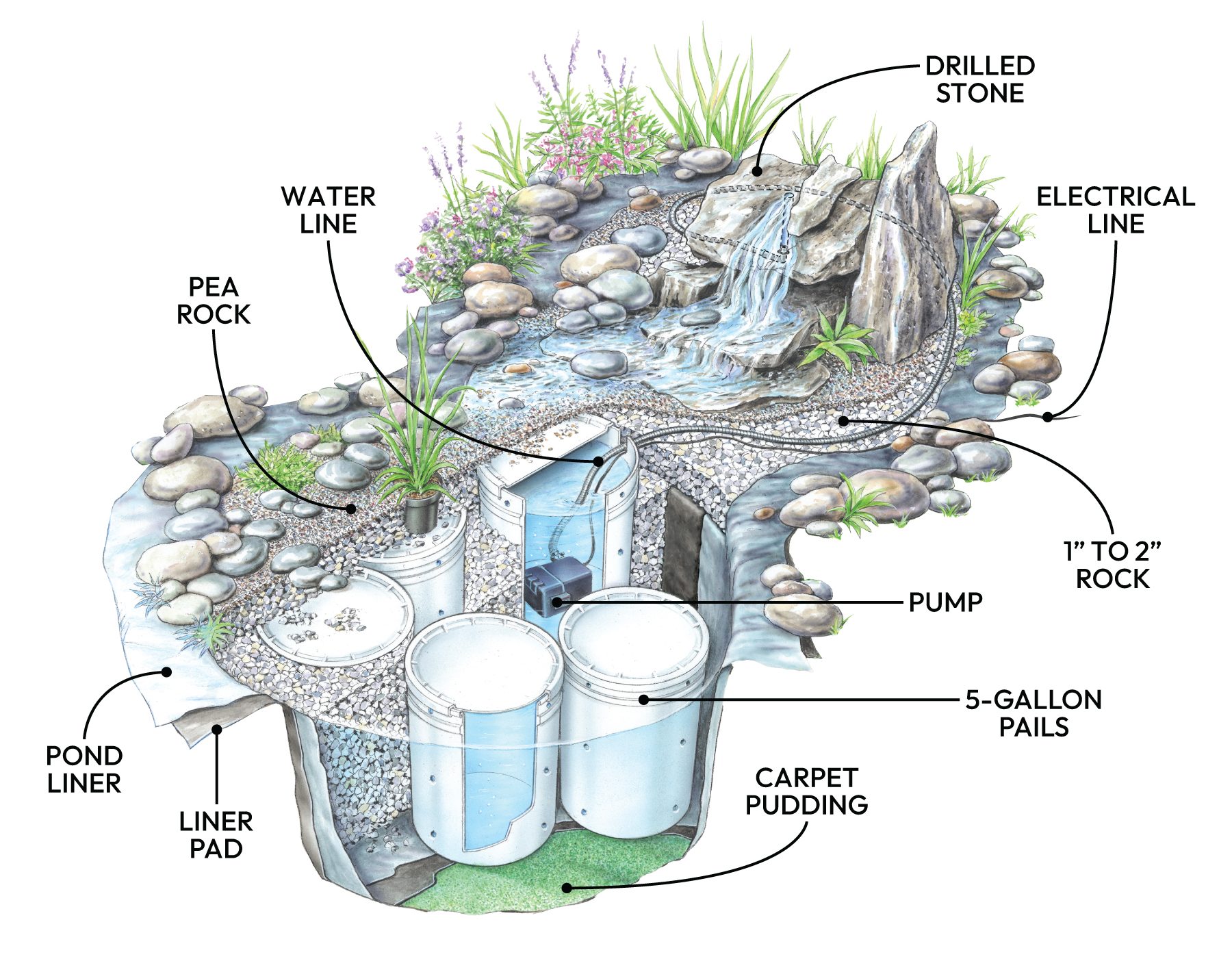 DRILLED STONE

WATER LINE

ELECTRICAL LINE

PEA ROCK

1" TO 2" ROCK

PUMP

5-GALLON PAILS

POND LINER

LINER PAD

CARPET PUDDING