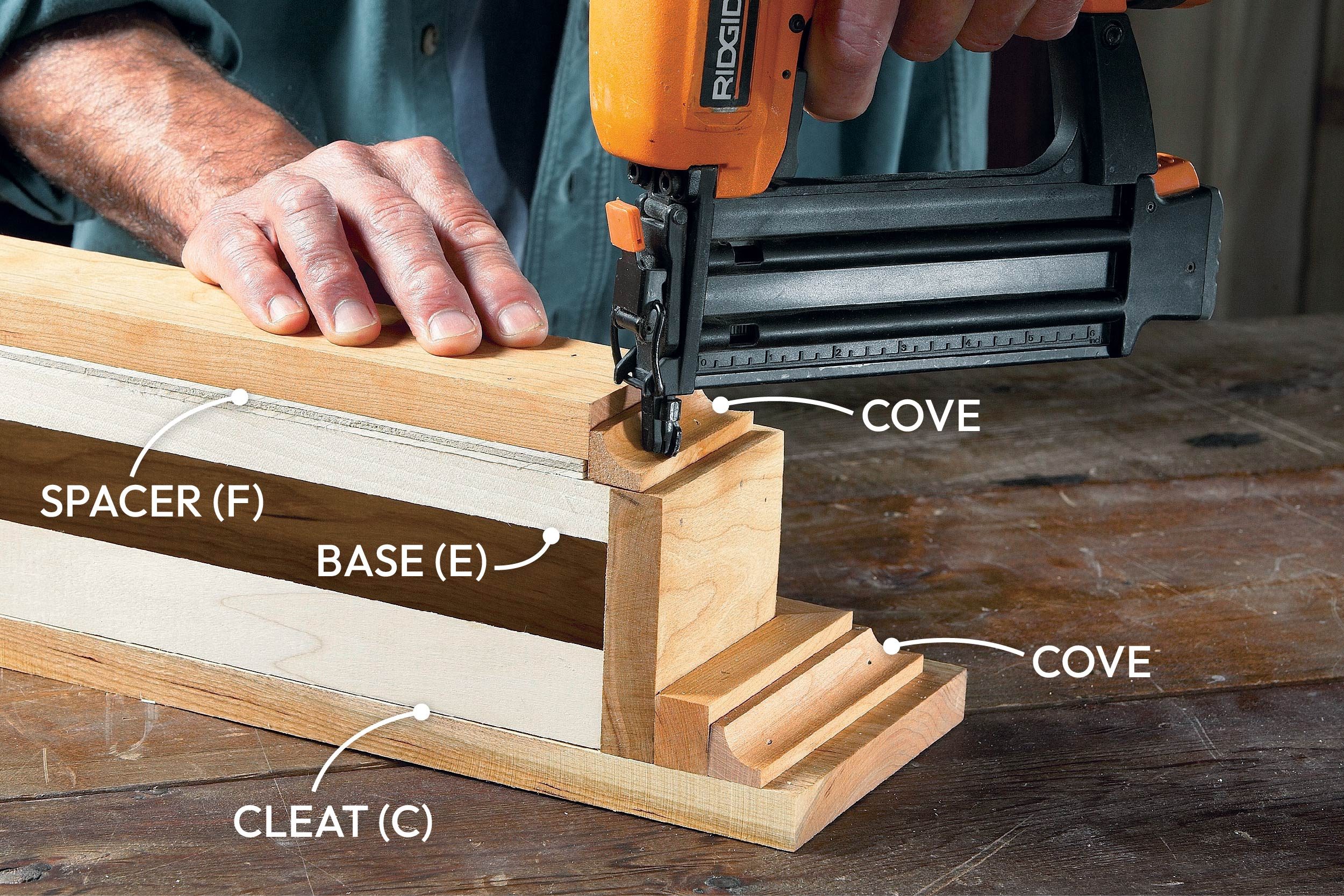 RIDGID

0 1 2 3 4 5 6 inch

COVE

SPACER (F)

BASE (E)

COVE

CLEAT (C)