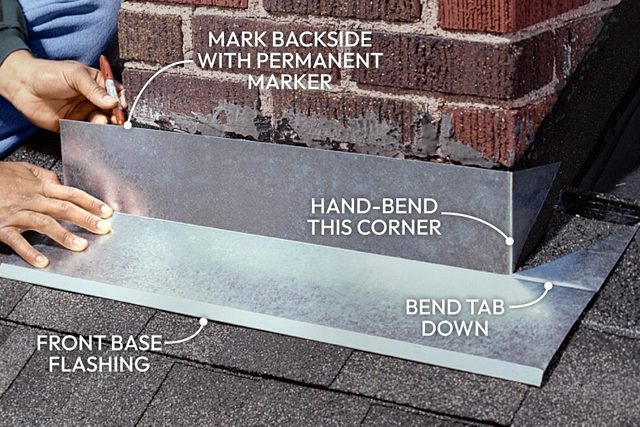 MARK BACKSIDE WITH PERMANENT MARKER

HAND-BEND THIS CORNER

BEND TAB DOWN

FRONT BASE FLASHING