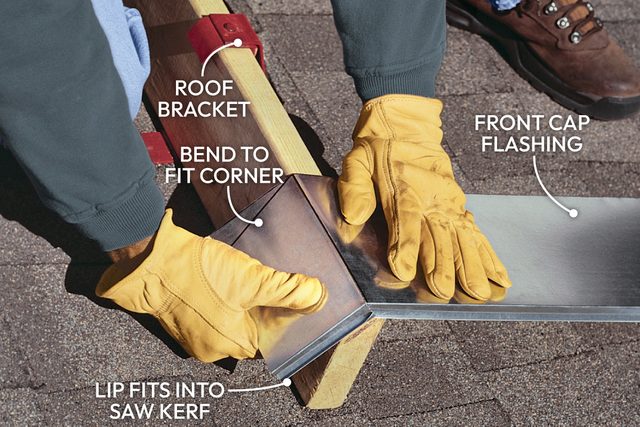 ROOF BRACKET

BEND TO FIT CORNER

FRONT CAP FLASHING

LIP FITS INTO SAW KERF