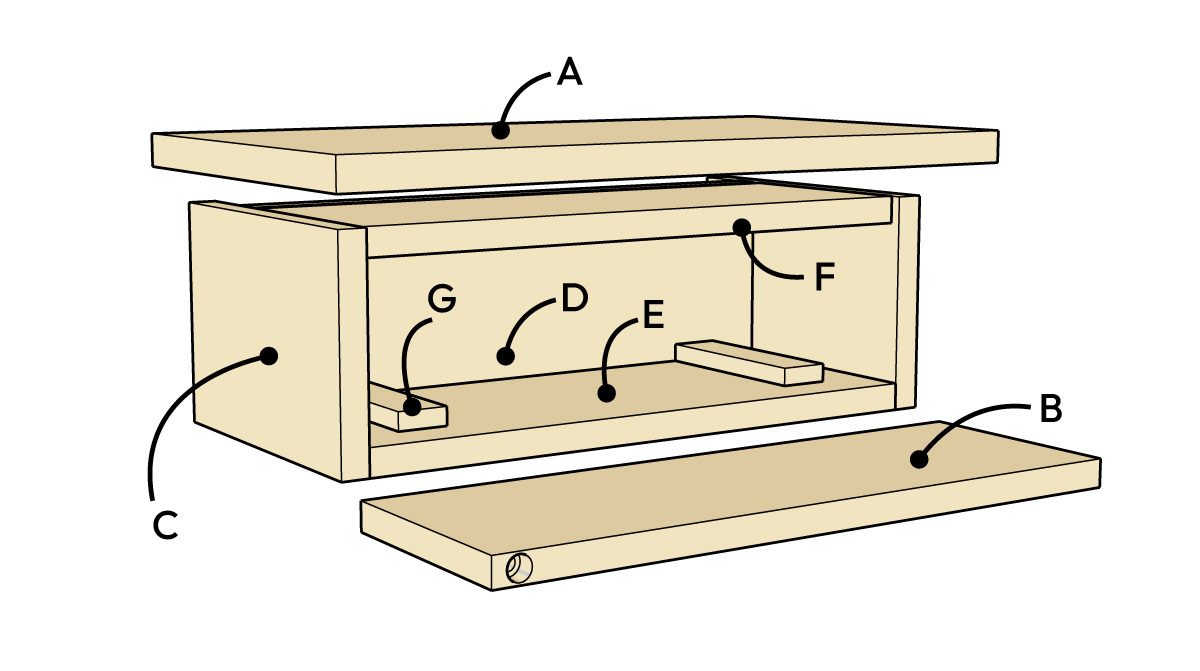 A
F
G
D
E
B
C